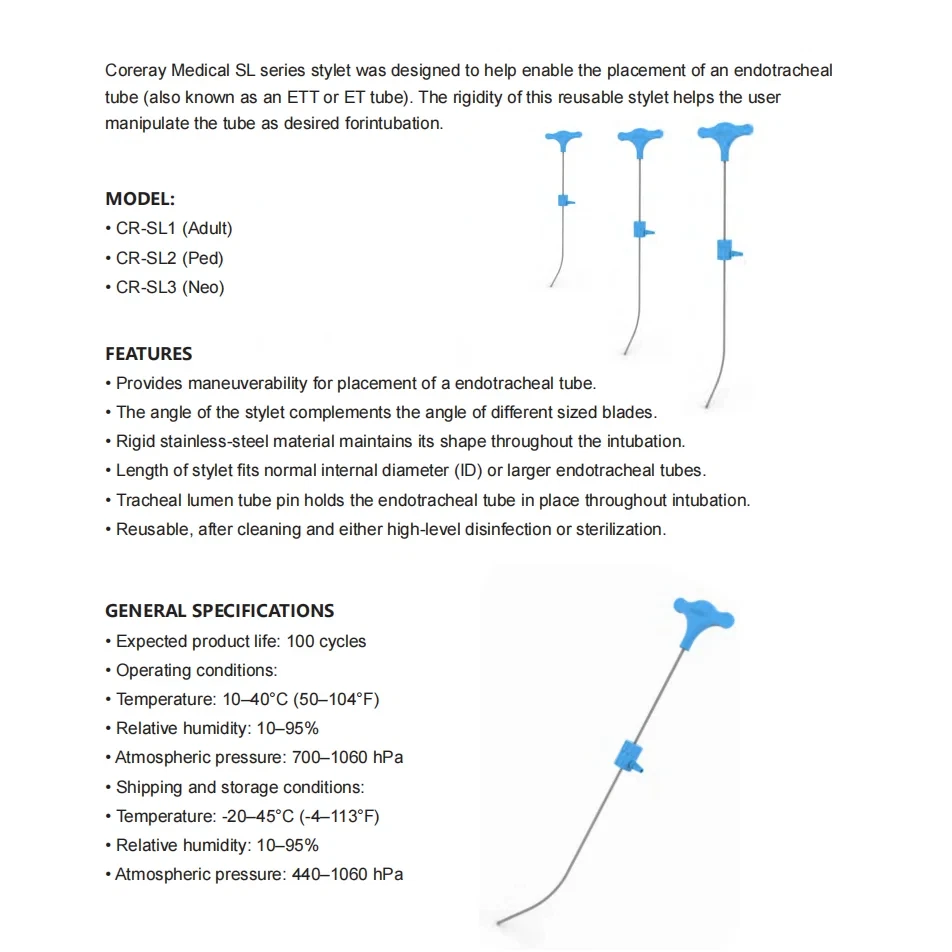 Coreray Medical SL series stylet was designed to help enable the placement of an endotracheal tube (also known as an ETT or ET tube). The rigidity of this reusable stylet helps the user manipulate the tube as desired forintubation.

MODEL:
• CR-SL1 (Adult)
• CR-SL2 (Ped)
• CR-SL3 (Neo)

FEATURES
• Provides maneuverability for placement of a endotracheal tube.
• The angle of the stylet complements the angle of different sized blades.
• Rigid stainless-steel material maintains its shape throughout the intubation.
• Length of stylet fits normal internal diameter (ID) or larger endotracheal tubes.
• Tracheal lumen tube pin holds the endotracheal tube in place throughout intubation.
• Reusable, after cleaning and either high-level disinfection or sterilization.

GENERAL SPECIFICATIONS
• Expected product life: 100 cycles
• Operating conditions:
• Temperature: 10–40°C (50–104°F)
• Relative humidity: 10–95%
• Atmospheric pressure: 700–1060 hPa
• Shipping and storage conditions:
• Temperature: -20–45°C (-4–113°F)
• Relative humidity: 10–95%
• Atmospheric pressure: 440–1060 hPa