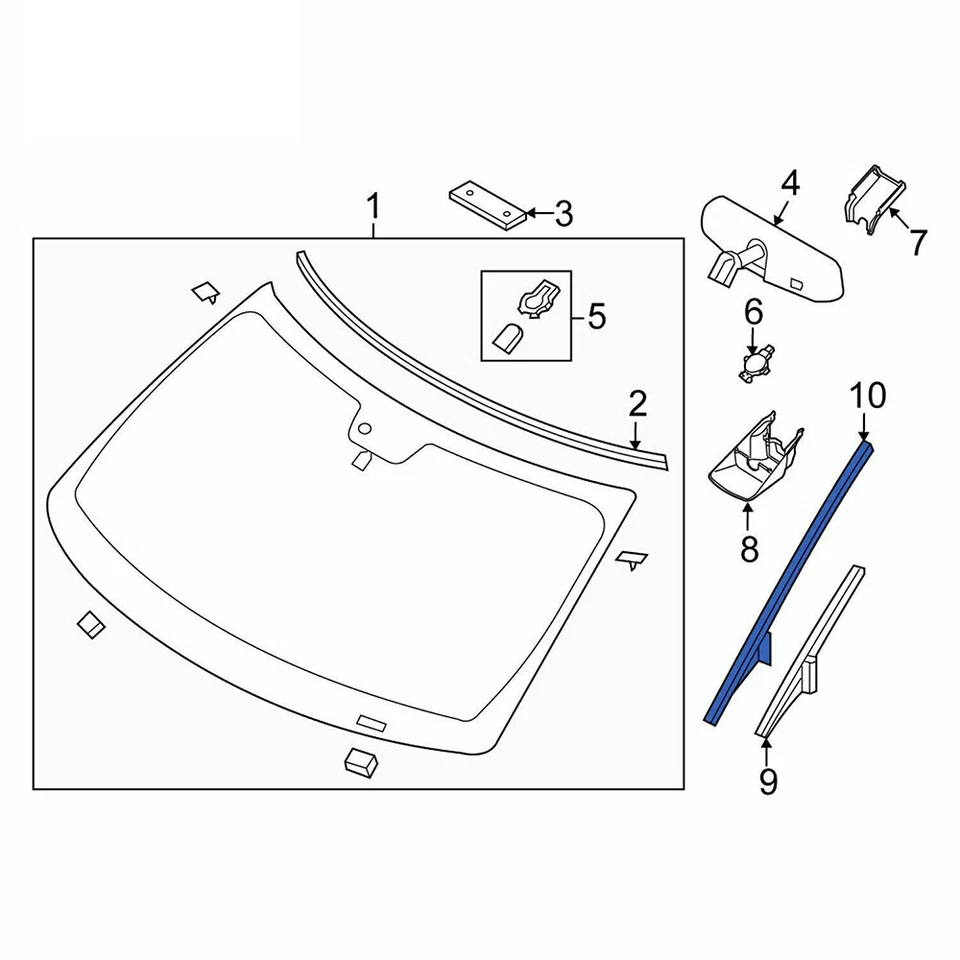 1
3
4
7
5
6
2
10
8
9