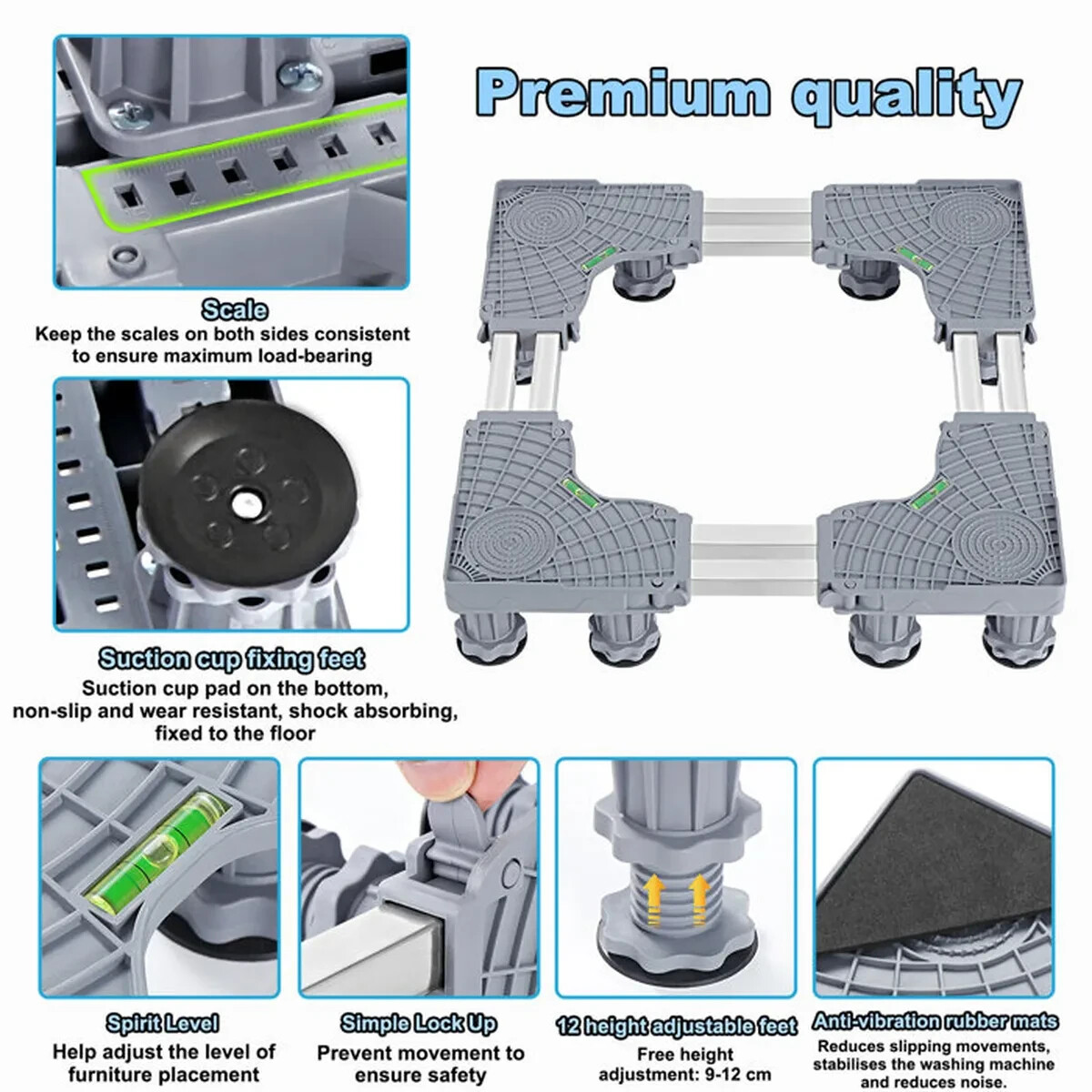 Premium quality

Scale
Keep the scales on both sides consistent to ensure maximum load-bearing

Suction cup fixing feet
Suction cup pad on the bottom, non-slip and wear resistant, shock absorbing, fixed to the floor

Spirit Level
Help adjust the level of furniture placement

Simple Lock Up
Prevent movement to ensure safety

12 height adjustable feet
Free height adjustment: 9-12 cm

Anti-vibration rubber mats
Reduces slipping movements, stabilises the washing machine and reduces noise.