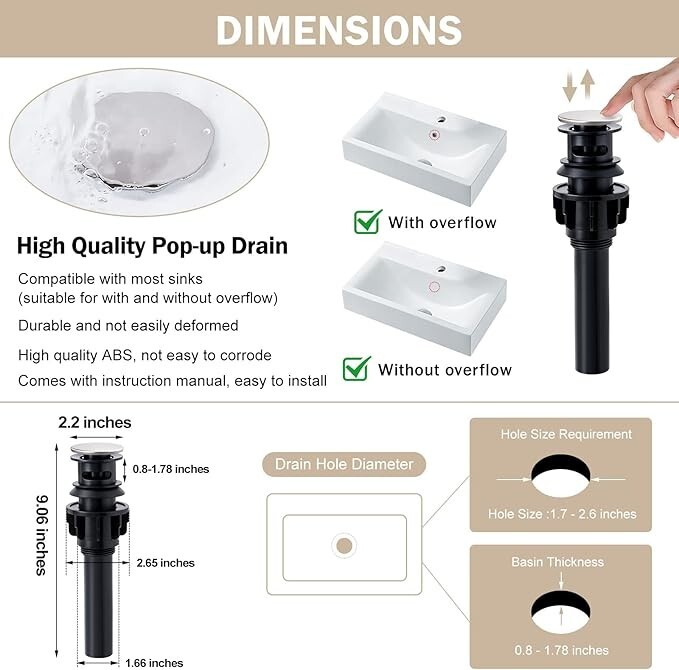 DIMENSIONS

High Quality Pop-up Drain

Compatible with most sinks (suitable for with and without overflow)

Durable and not easily deformed

High quality ABS, not easy to corrode

Comes with instruction manual, easy to install

With overflow

Without overflow

2.2 inches

0.8-1.78 inches

9.06 inches

2.65 inches

1.66 inches

Drain Hole Diameter

Hole Size Requirement

Hole Size :1.7 - 2.6 inches

Basin Thickness

0.8 - 1.78 inches