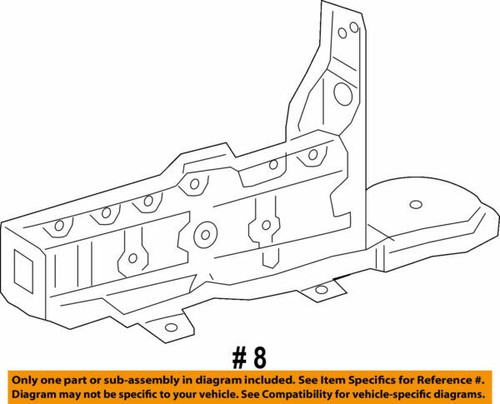 # 8

Only one part or sub-assembly in diagram included. See Item Specifics for Reference #. Diagram may not be specific to your vehicle. See Compatibility for vehicle-specific diagrams.