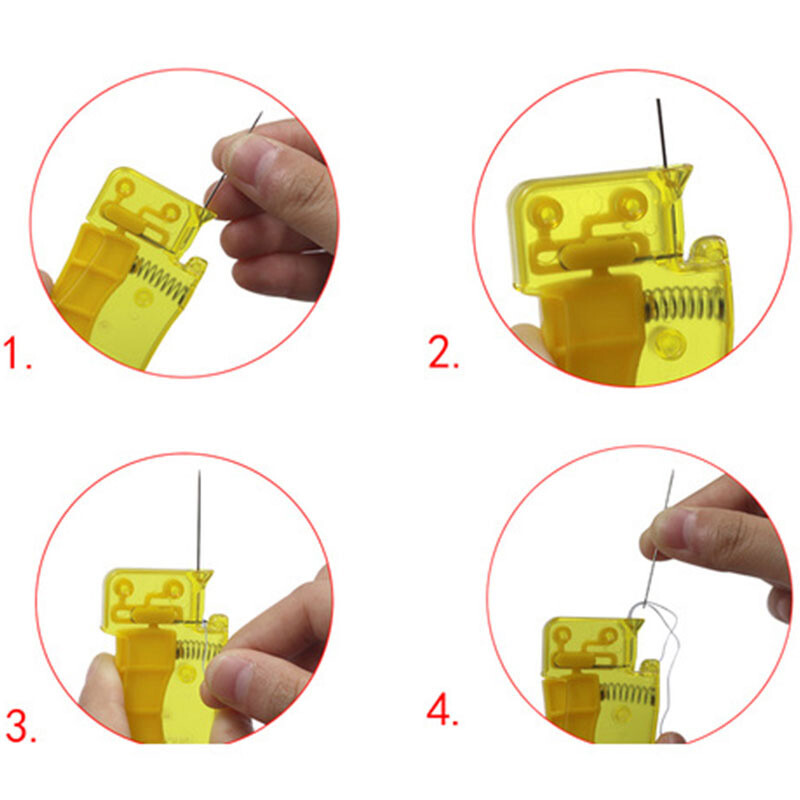 1.

2.

3.

4.