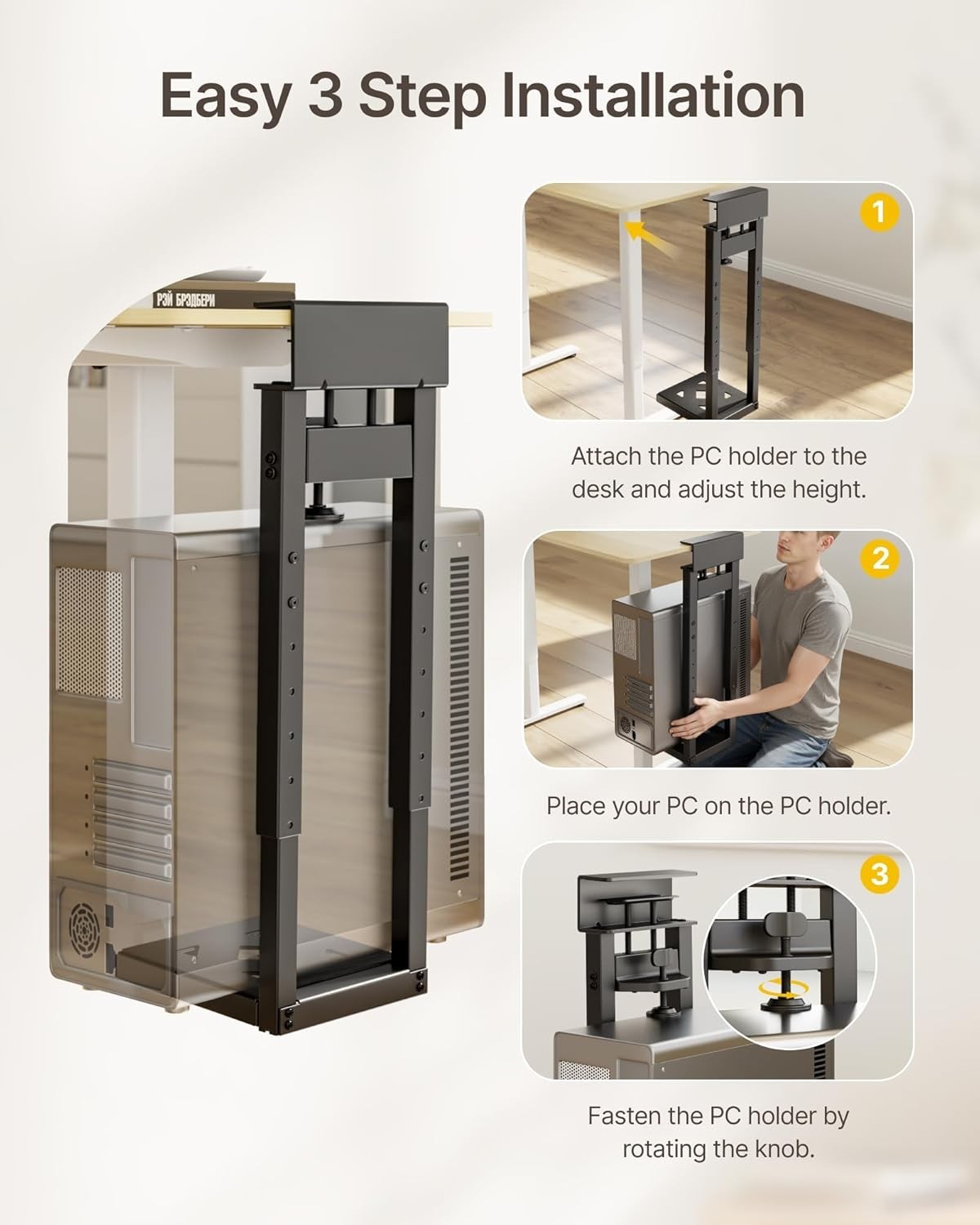 Easy 3 Step Installation

РЭЙ БРЭДБЕРИ

1

Attach the PC holder to the desk and adjust the height.

2

Place your PC on the PC holder.

3

Fasten the PC holder by rotating the knob.