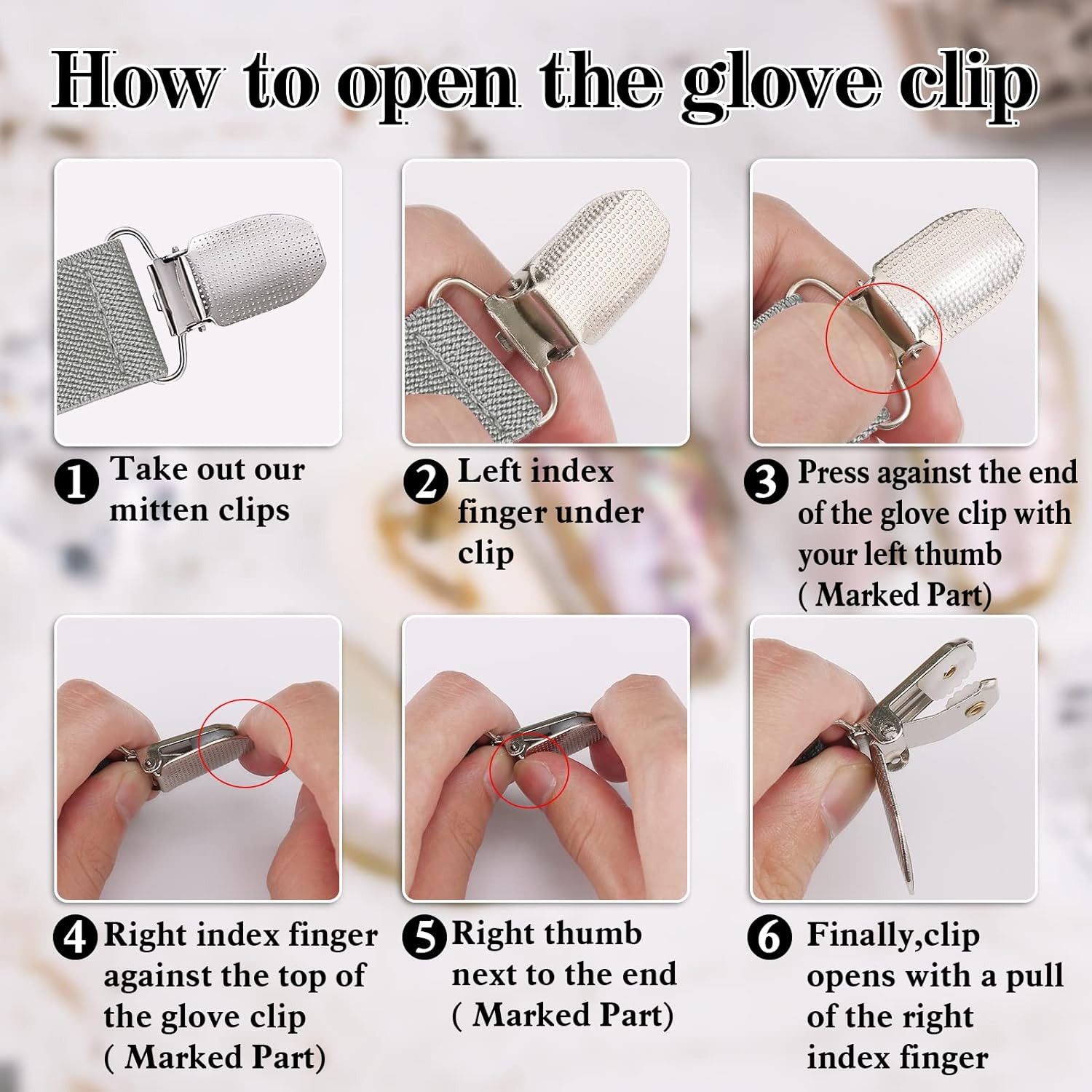 How to open the glove clip

1 Take out our mitten clips

2 Left index finger under clip

3 Press against the end of the glove clip with your left thumb ( Marked Part)

4 Right index finger against the top of the glove clip ( Marked Part)

5 Right thumb next to the end ( Marked Part)

6 Finally,clip opens with a pull of the right index finger