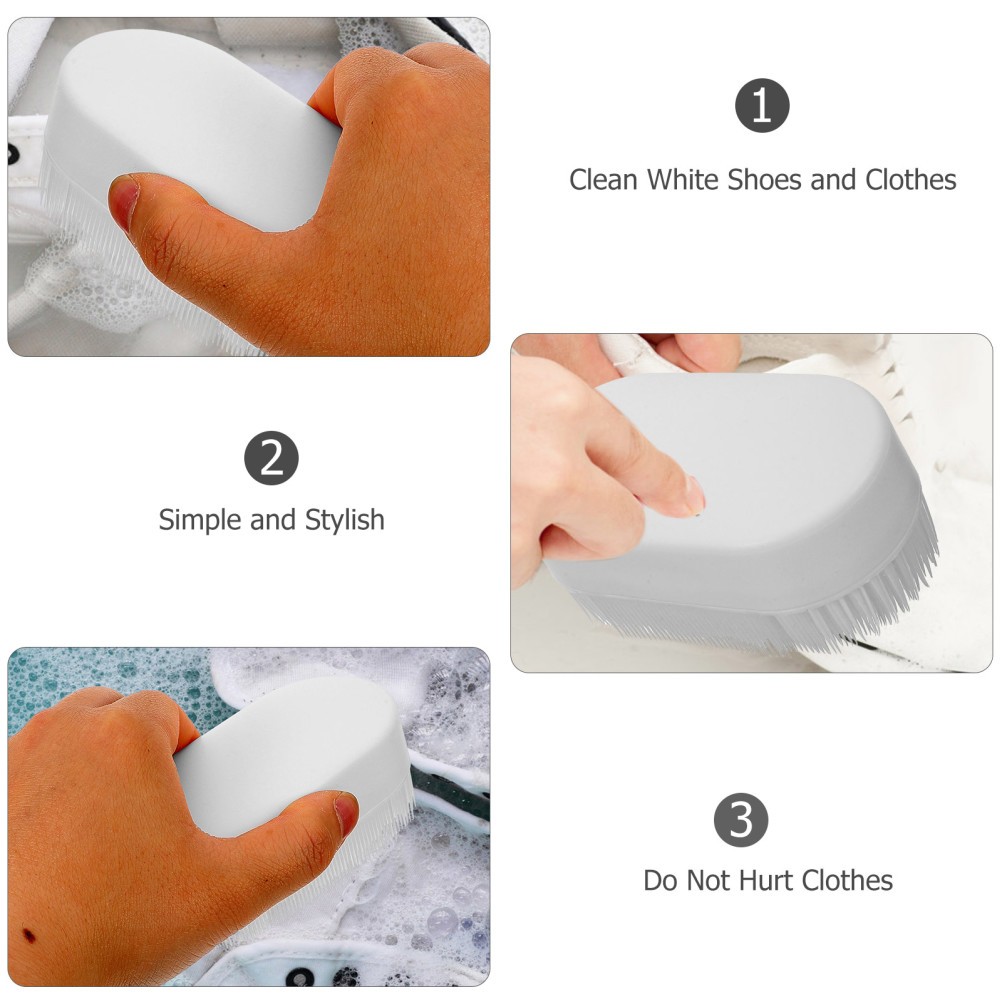 1

Clean White Shoes and Clothes

2

Simple and Stylish

3

Do Not Hurt Clothes