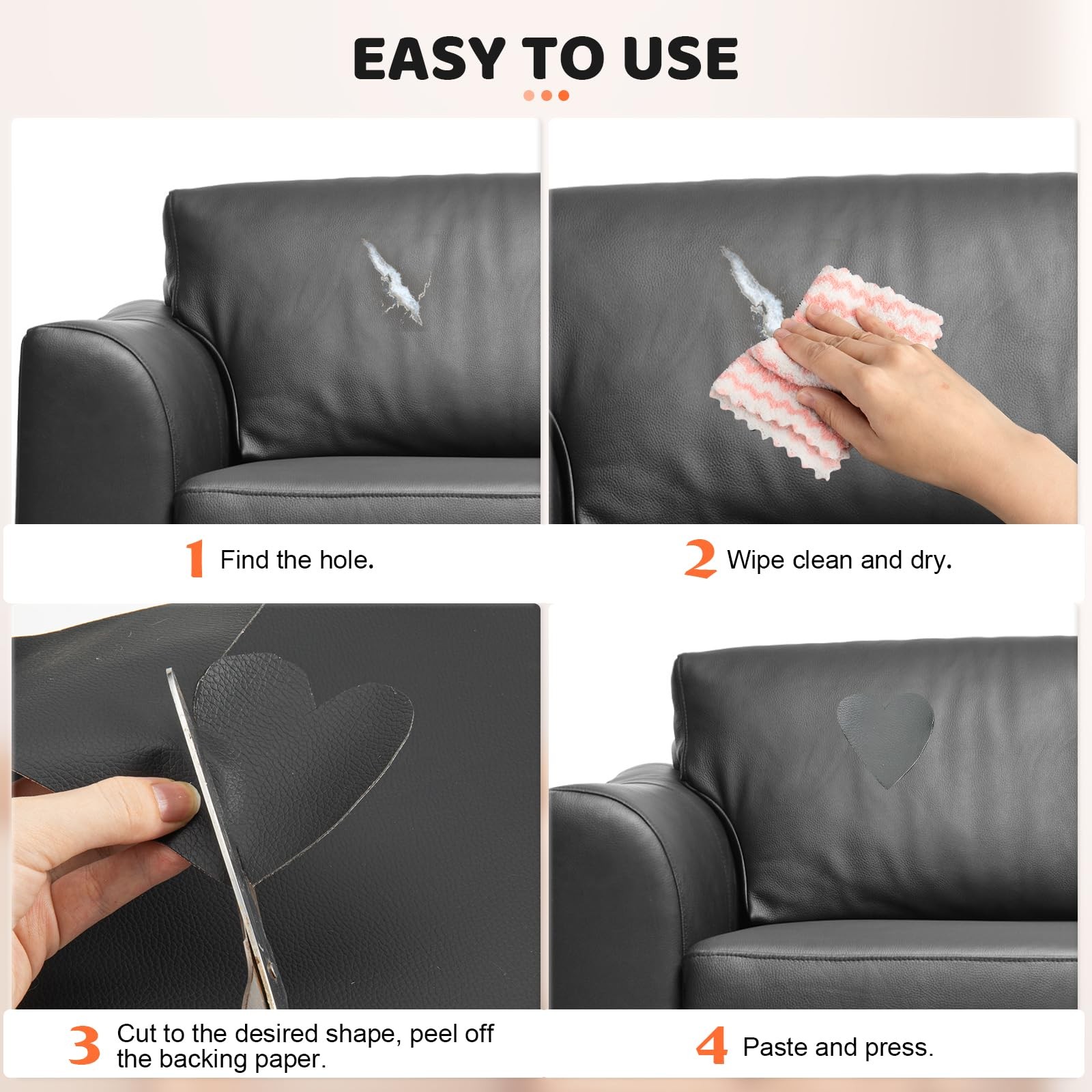 EASY TO USE

1 Find the hole.

2 Wipe clean and dry.

3 Cut to the desired shape, peel off the backing paper.

4 Paste and press.