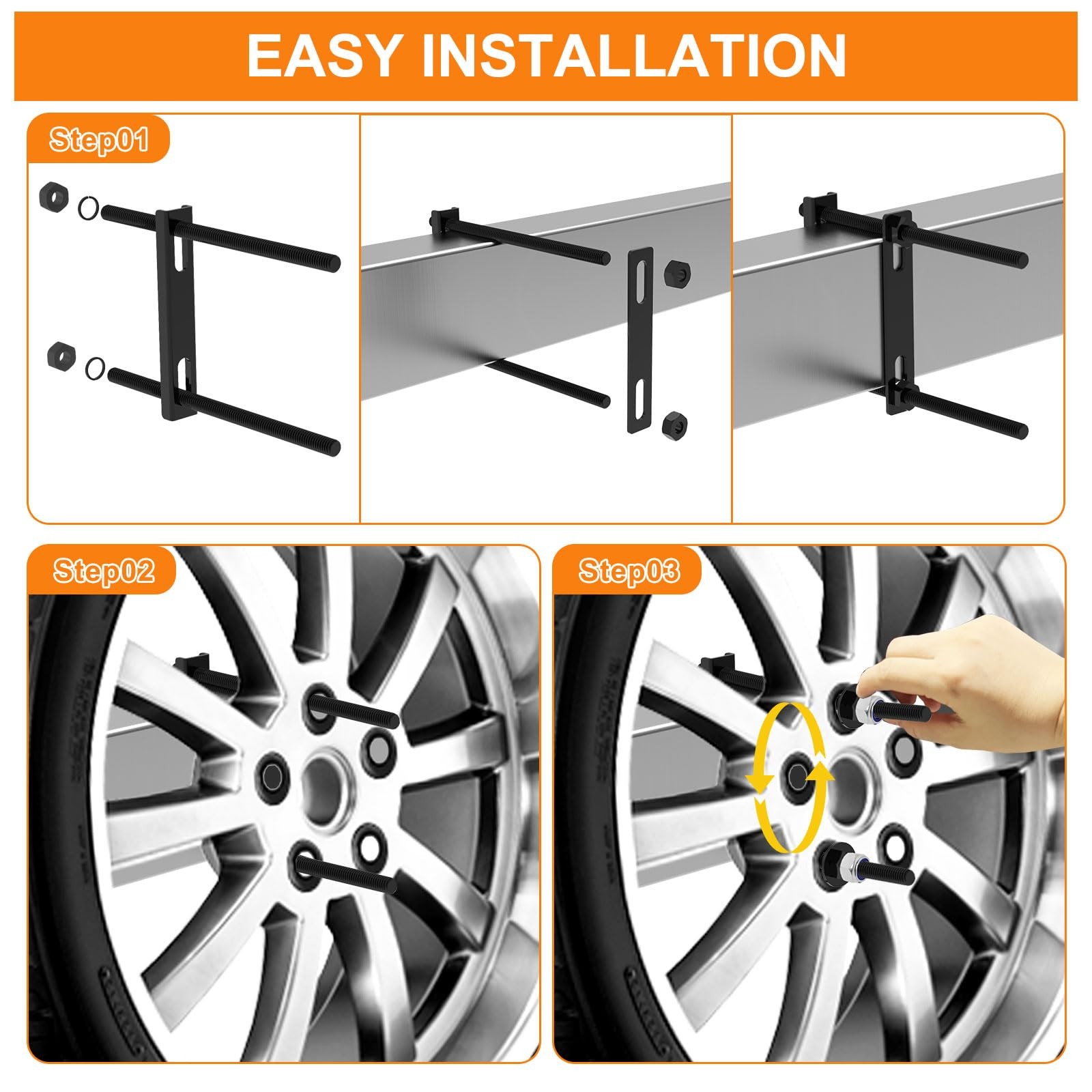 EASY INSTALLATION

Step01

Step02

Step03