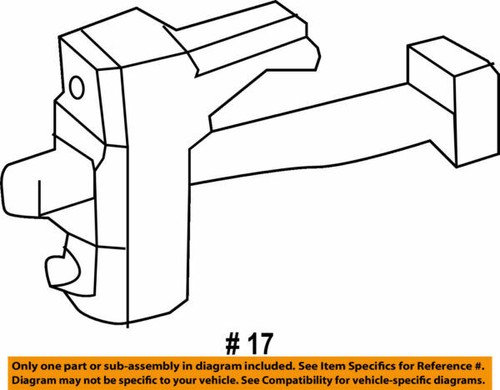 # 17

Only one part or sub-assembly in diagram included. See Item Specifics for Reference #. Diagram may not be specific to your vehicle. See Compatibility for vehicle-specific diagrams.