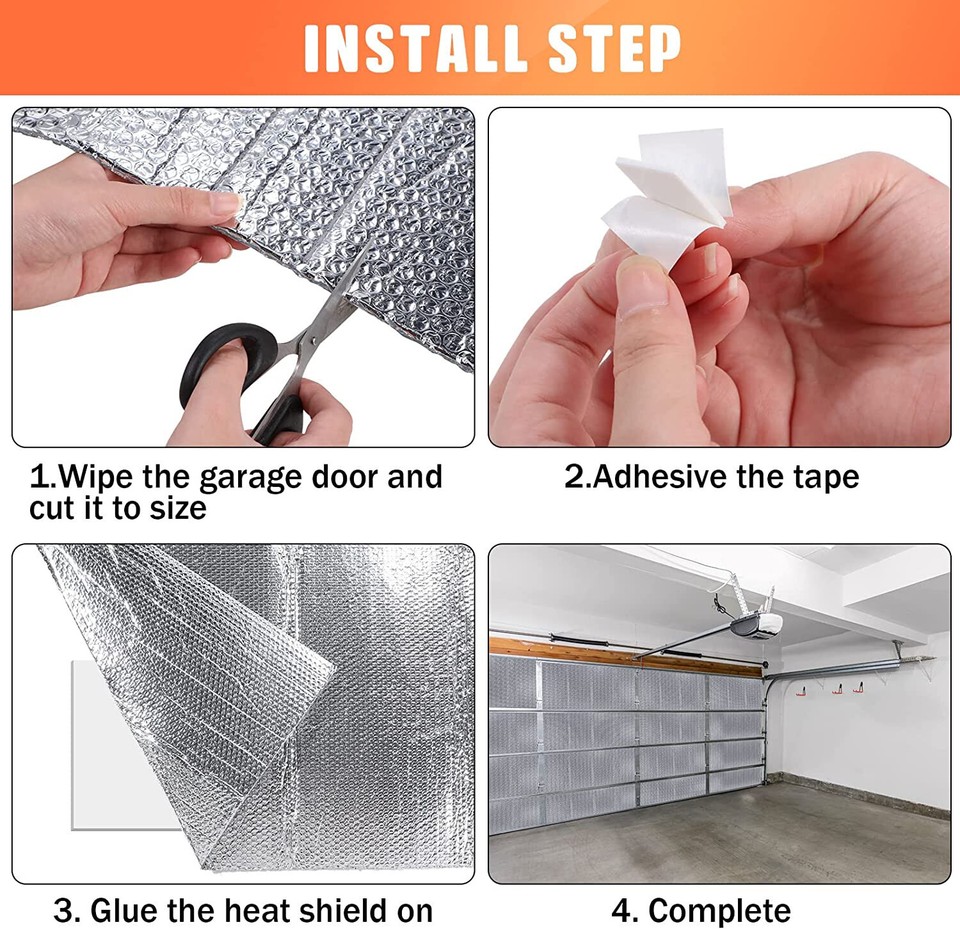 INSTALL STEP

1.Wipe the garage door and cut it to size

2.Adhesive the tape

3. Glue the heat shield on

4. Complete