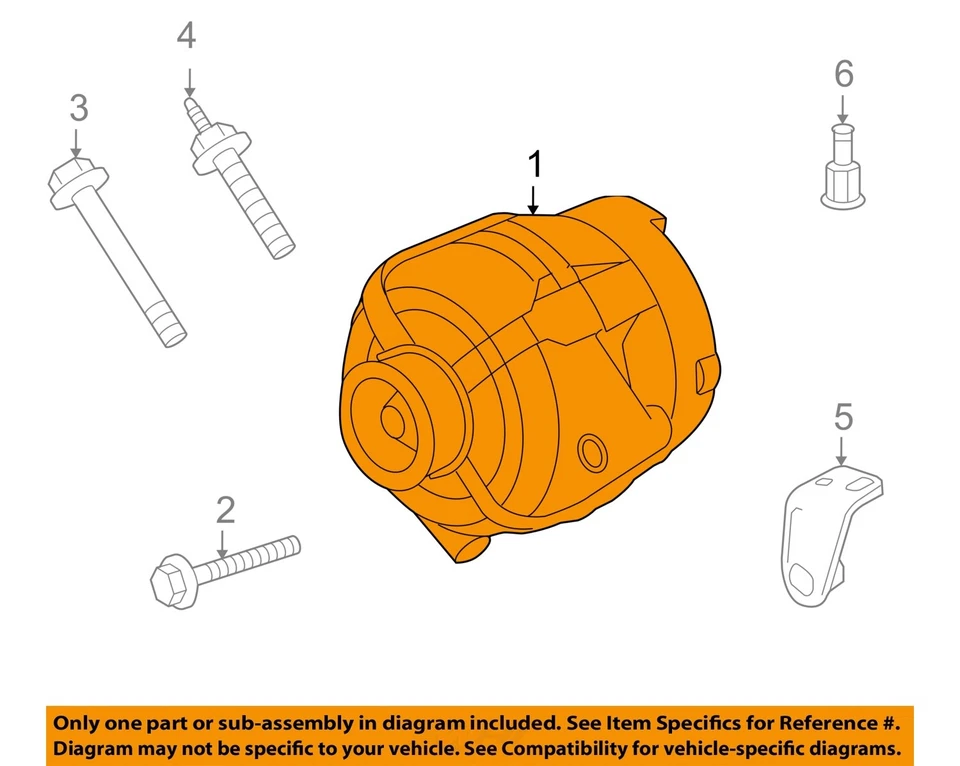 4

3

6

1

5

2

Only one part or sub-assembly in diagram included. See Item Specifics for Reference #.
Diagram may not be specific to your vehicle. See Compatibility for vehicle-specific diagrams.