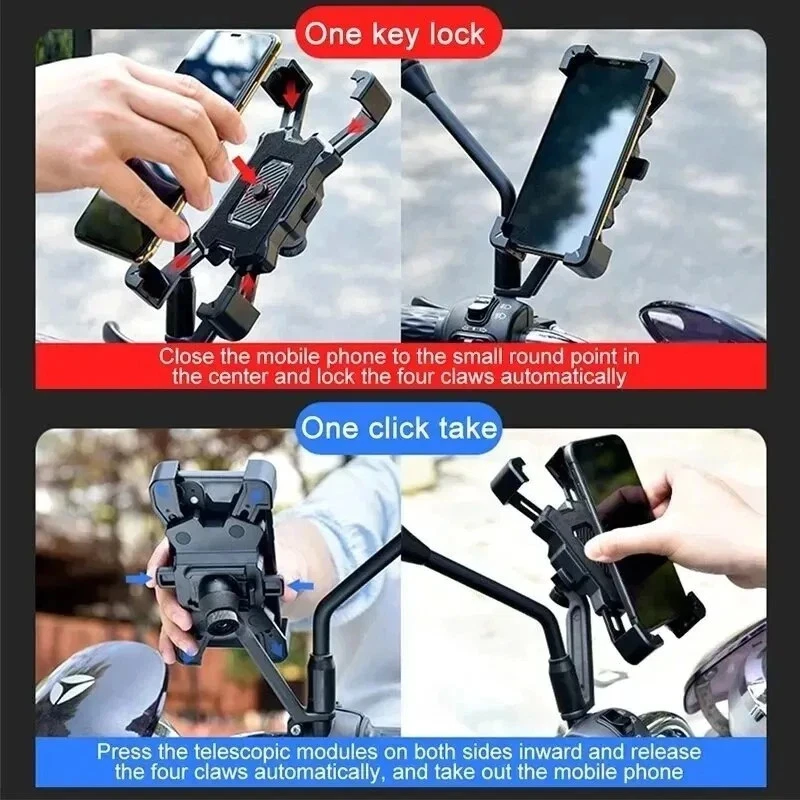 One key lock

Close the mobile phone to the small round point in the center and lock the four claws automatically

One click take

Press the telescopic modules on both sides inward and release the four claws automatically, and take out the mobile phone