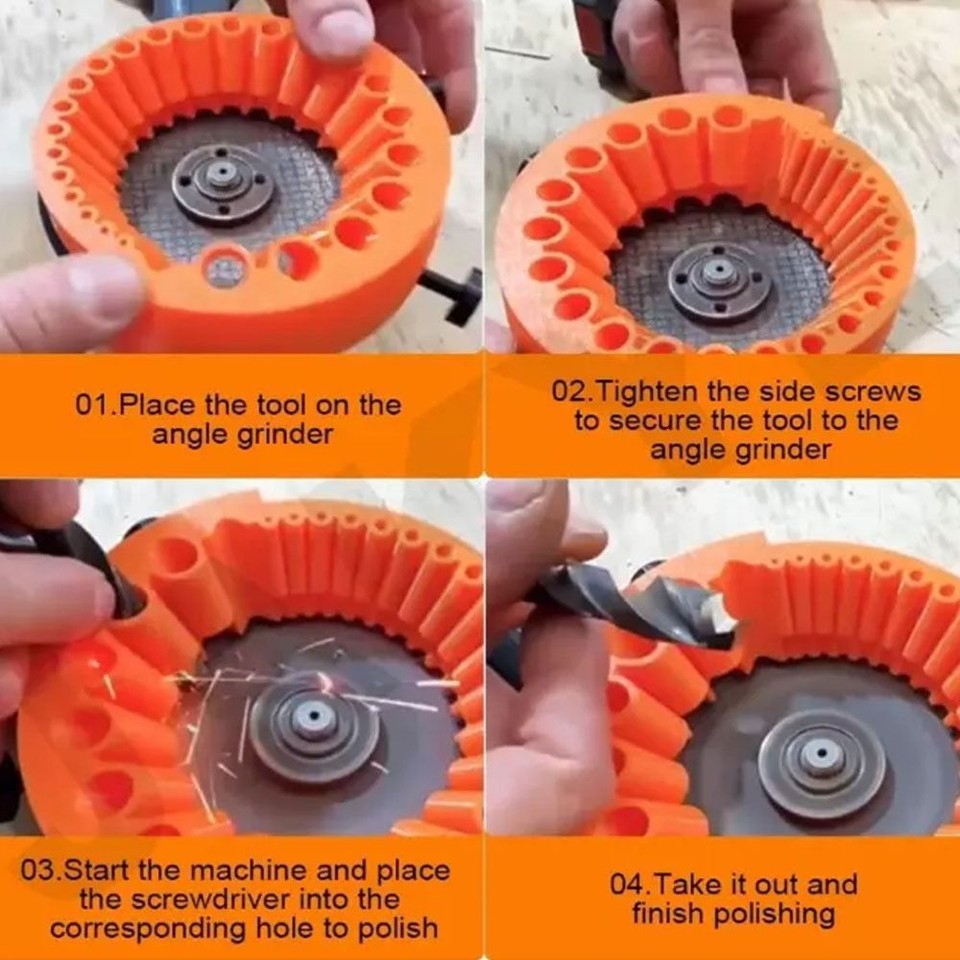 01.Place the tool on the angle grinder

02.Tighten the side screws to secure the tool to the angle grinder

03.Start the machine and place the screwdriver into the corresponding hole to polish

04.Take it out and finish polishing