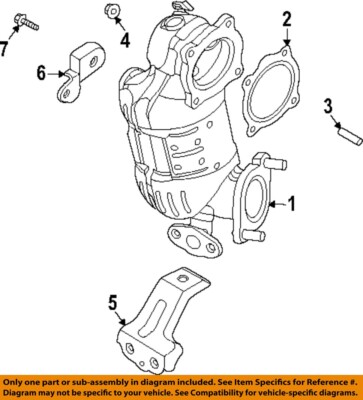 7

4

2

6

3

1

5

Only one part or sub-assembly in diagram included. See Item Specifics for Reference #.
Diagram may not be specific to your vehicle. See Compatibility for vehicle-specific diagrams.