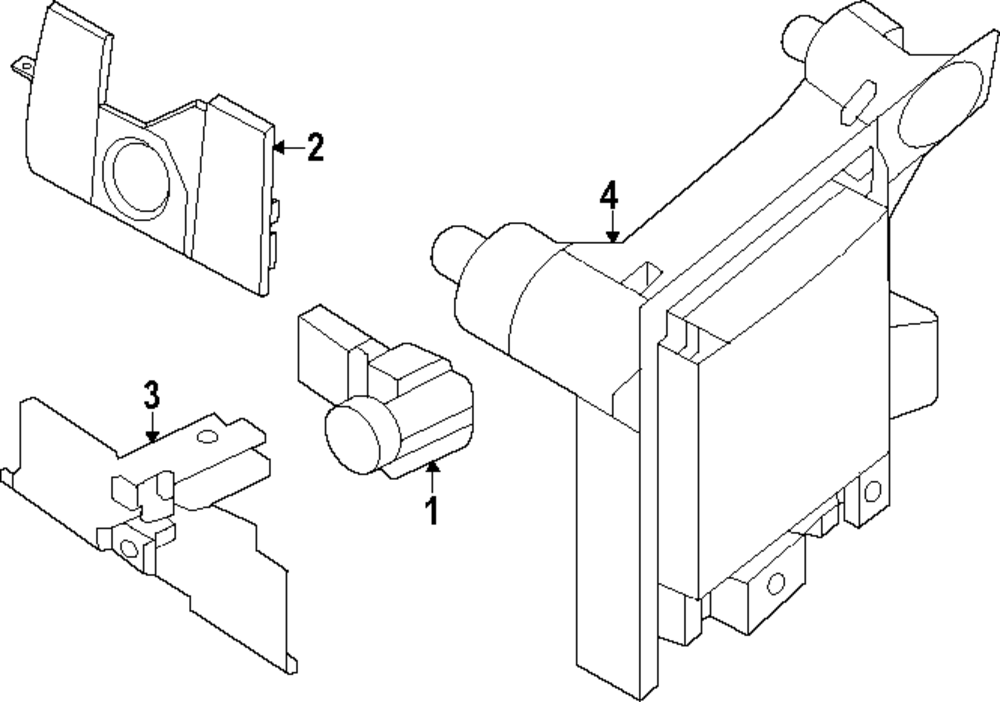 2
4
3
1