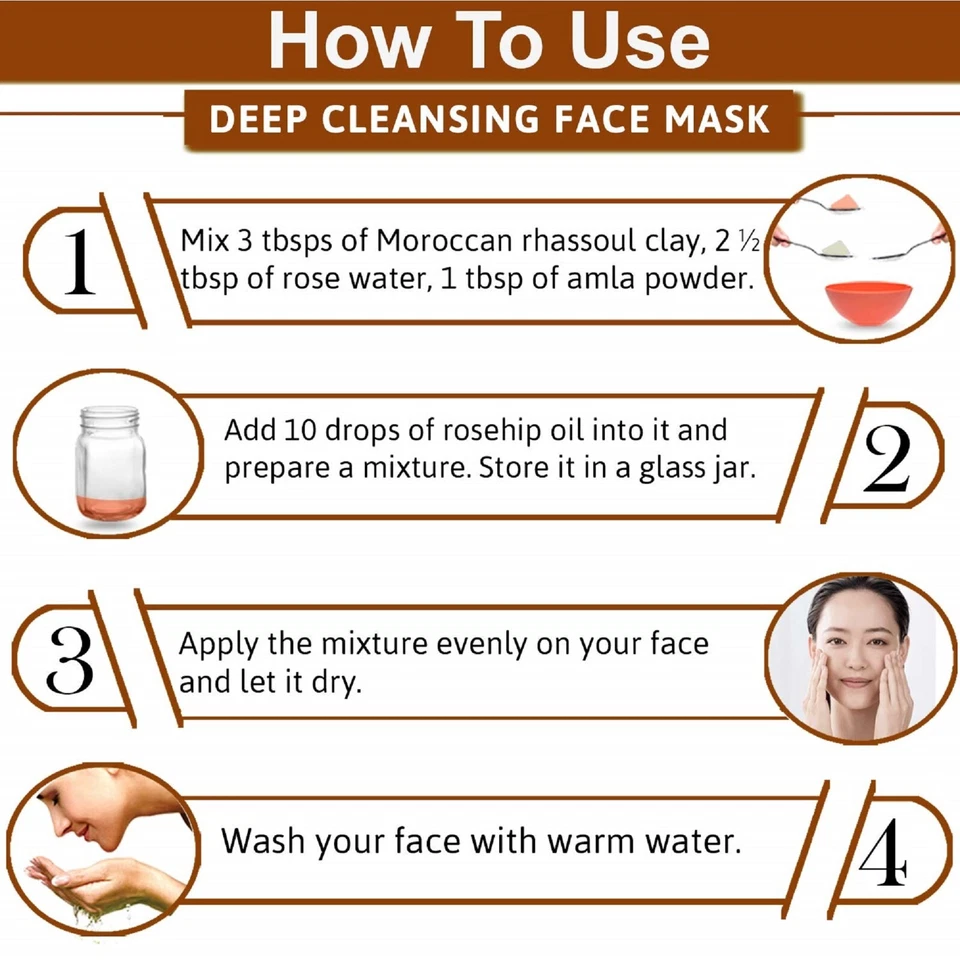 How To Use

DEEP CLEANSING FACE MASK

1

Mix 3 tbsps of Moroccan rhassoul clay, 2 ½ tbsp of rose water, 1 tbsp of amla powder.

Add 10 drops of rosehip oil into it and prepare a mixture. Store it in a glass jar.

2

3

Apply the mixture evenly on your face and let it dry.

Wash your face with warm water.

4