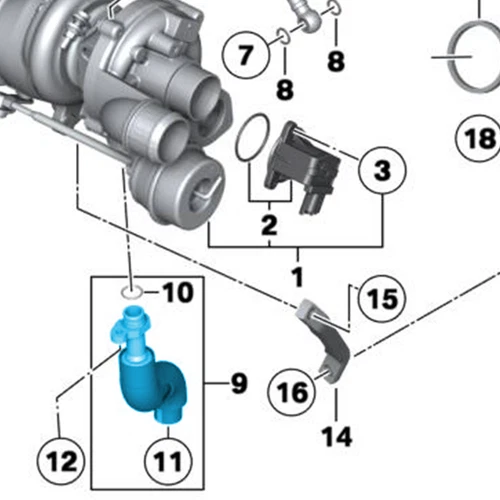 7
8
8
18
3
2
1
10
15
9
16
14
12
11