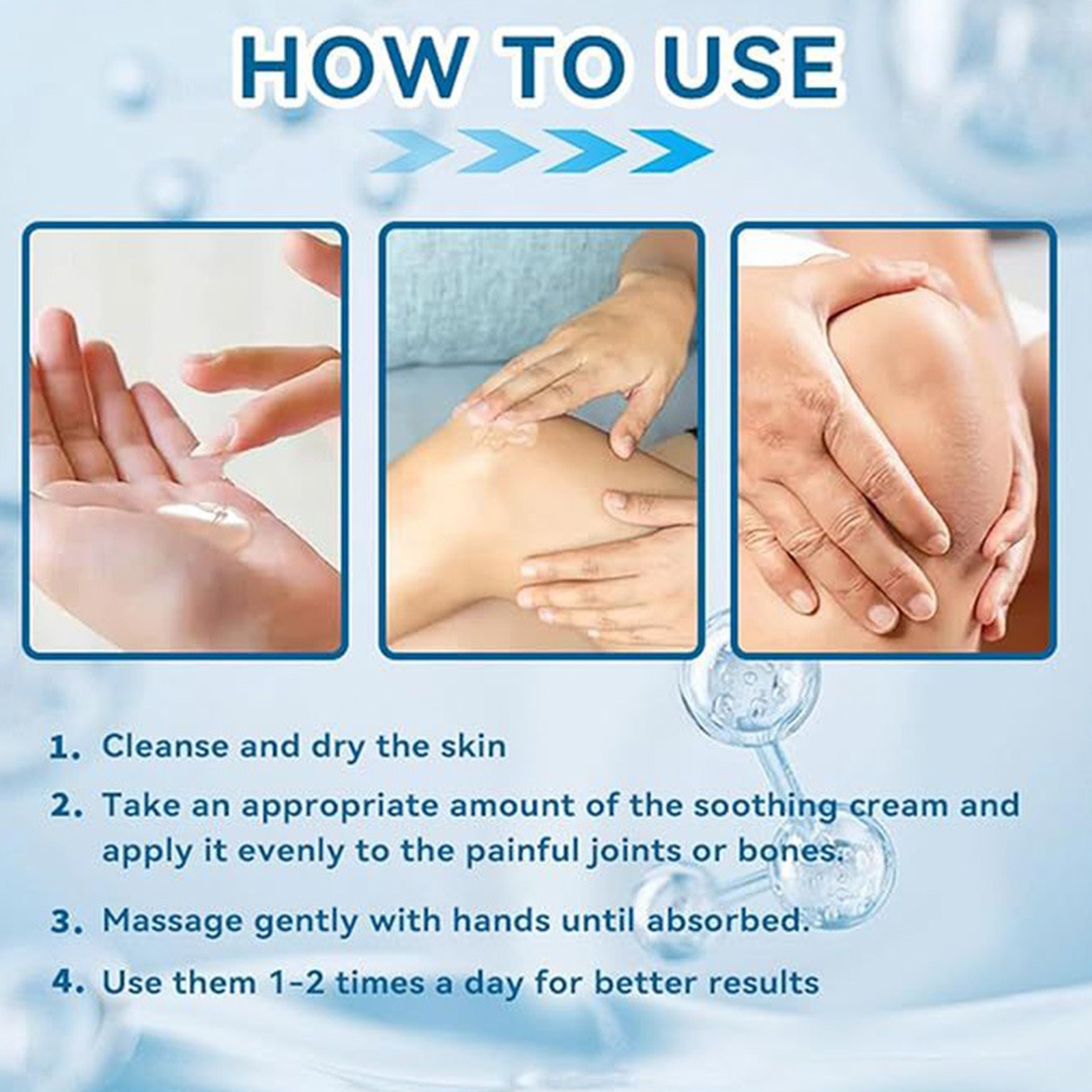 HOW TO USE

1. Cleanse and dry the skin

2. Take an appropriate amount of the soothing cream and apply it evenly to the painful joints or bones.

3. Massage gently with hands until absorbed.

4. Use them 1-2 times a day for better results