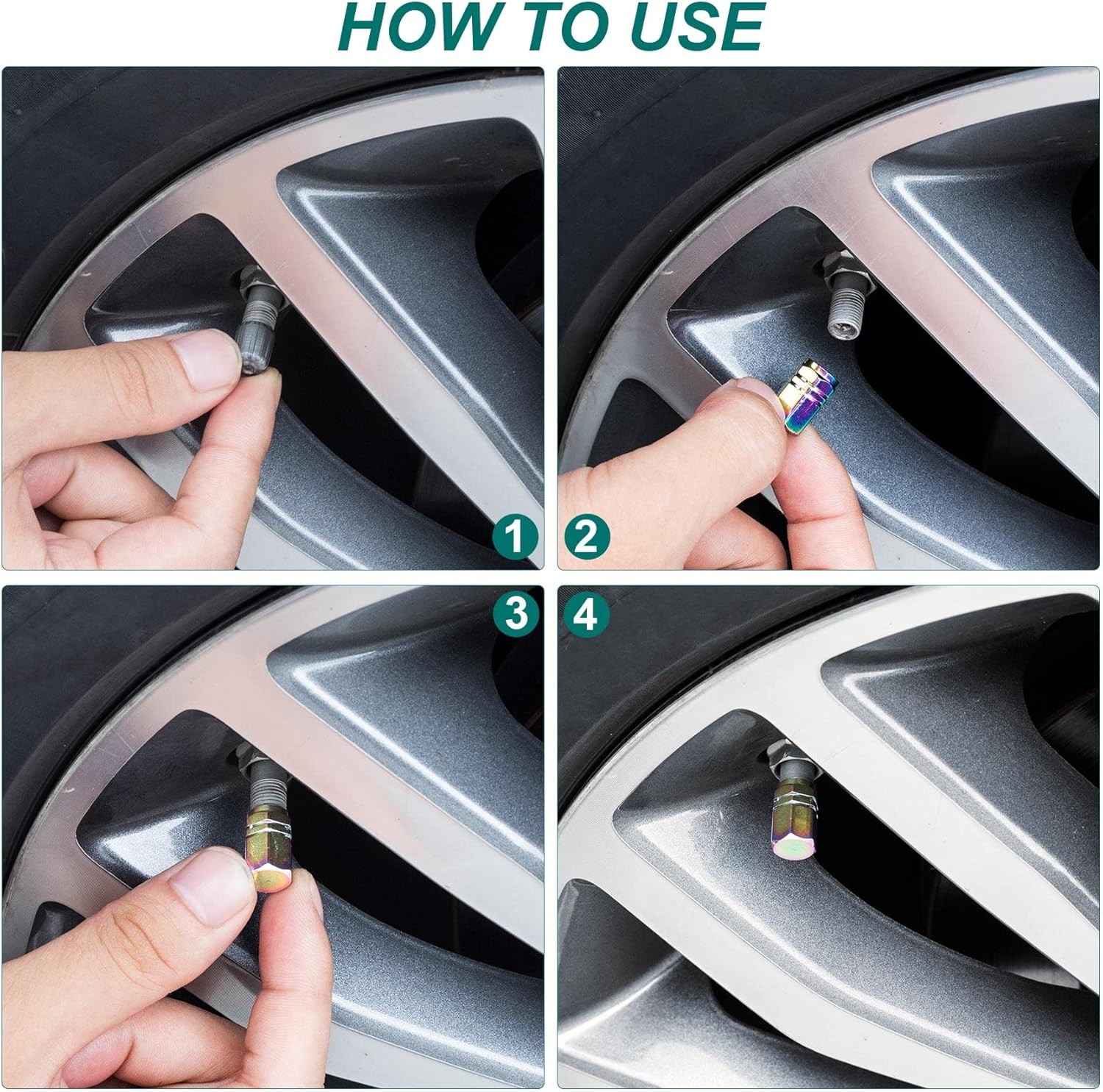 HOW TO USE

1

2

3

4