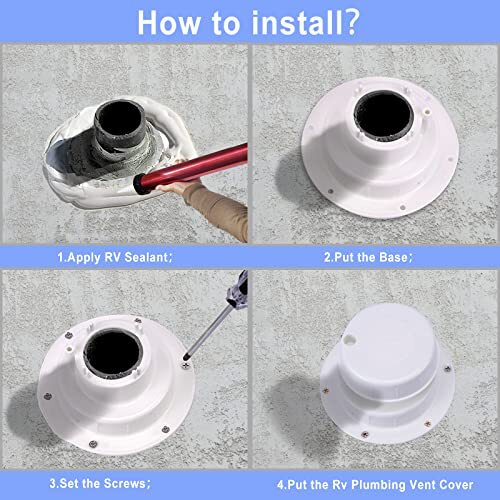 How to install?

1.Apply RV Sealant;

2.Put the Base;

3.Set the Screws;

4.Put the Rv Plumbing Vent Cover