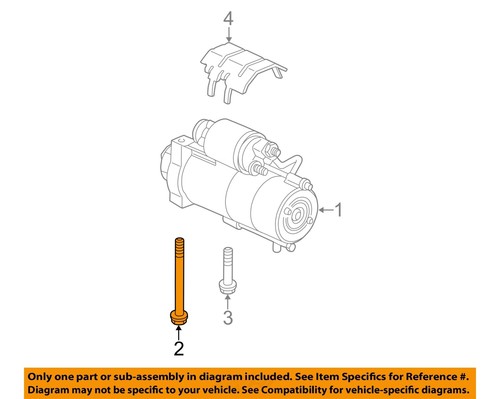 4

1

3

2

Only one part or sub-assembly in diagram included. See Item Specifics for Reference #.
Diagram may not be specific to your vehicle. See Compatibility for vehicle-specific diagrams.