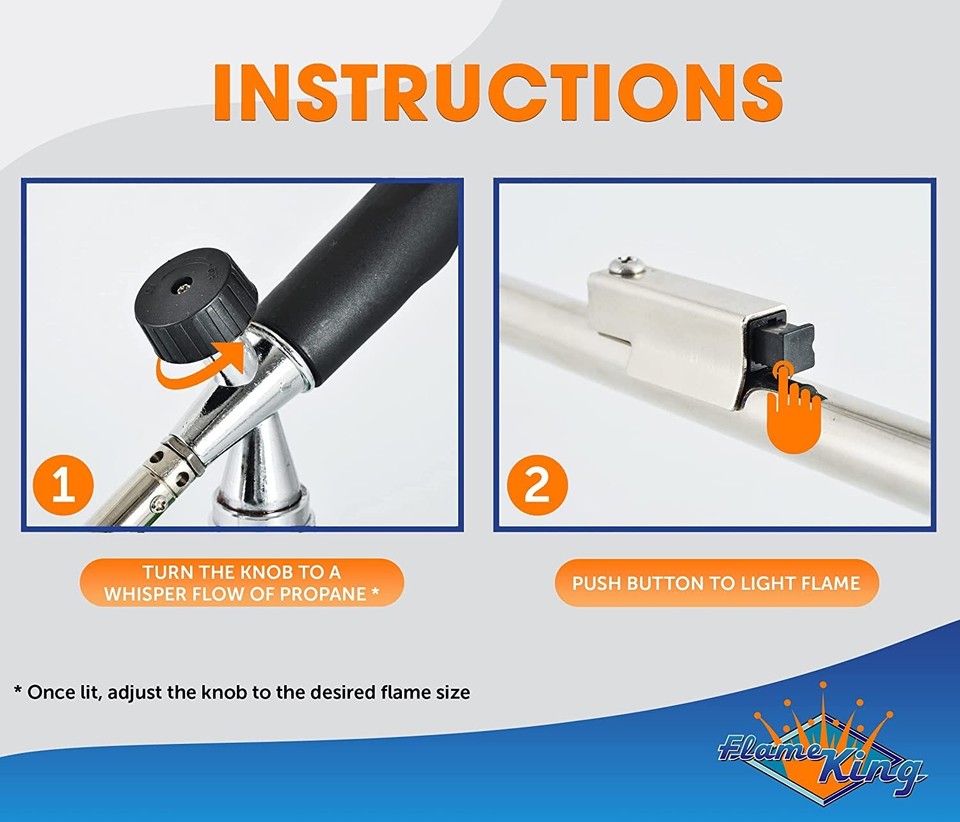 INSTRUCTIONS

1

TURN THE KNOB TO A WHISPER FLOW OF PROPANE *

2

PUSH BUTTON TO LIGHT FLAME

* Once lit, adjust the knob to the desired flame size

Flame King