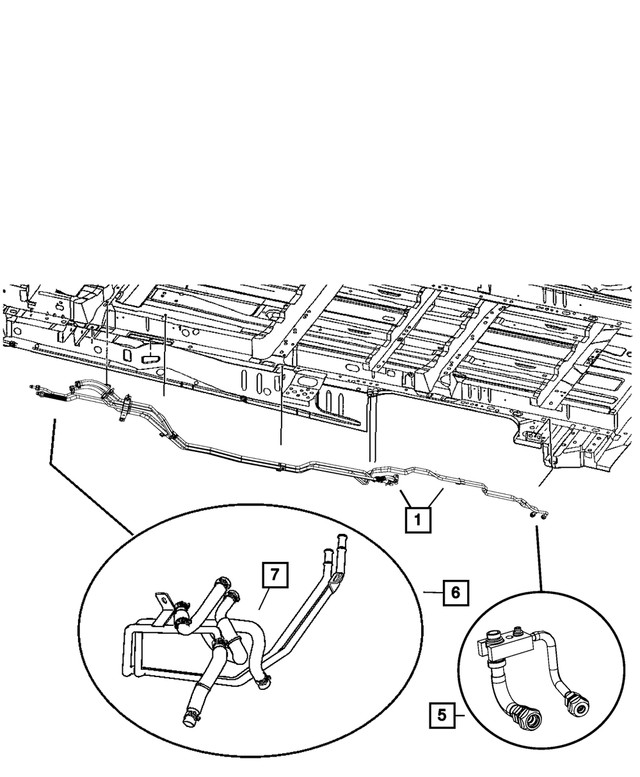 1
7
6
5