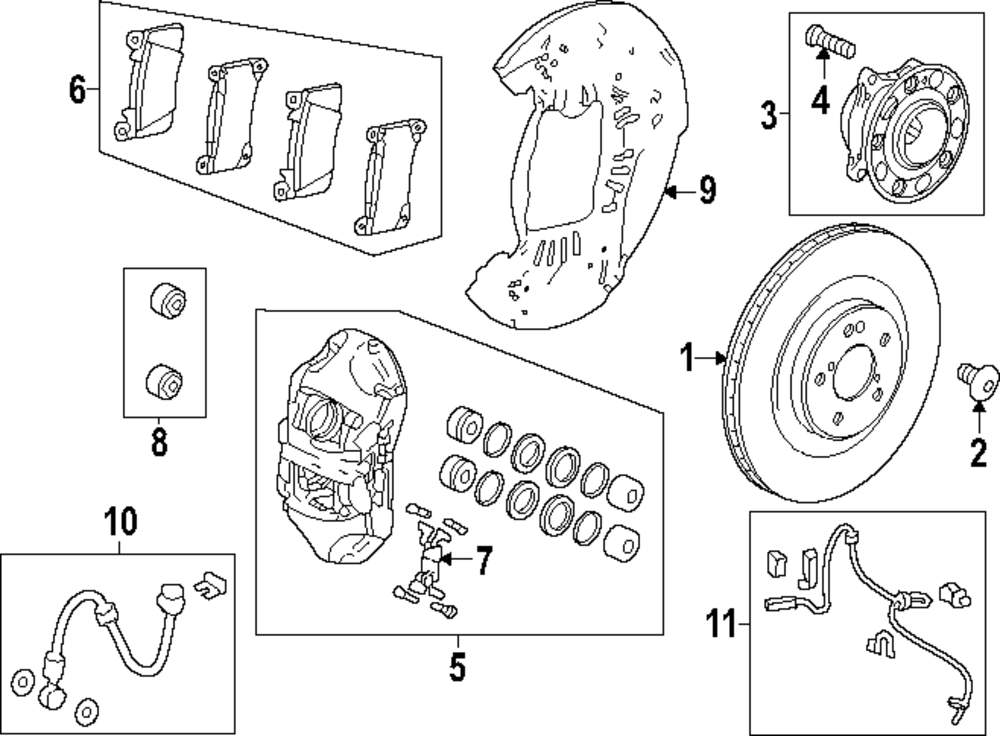 6
9
3
4
8
1
2
10
7
5
11