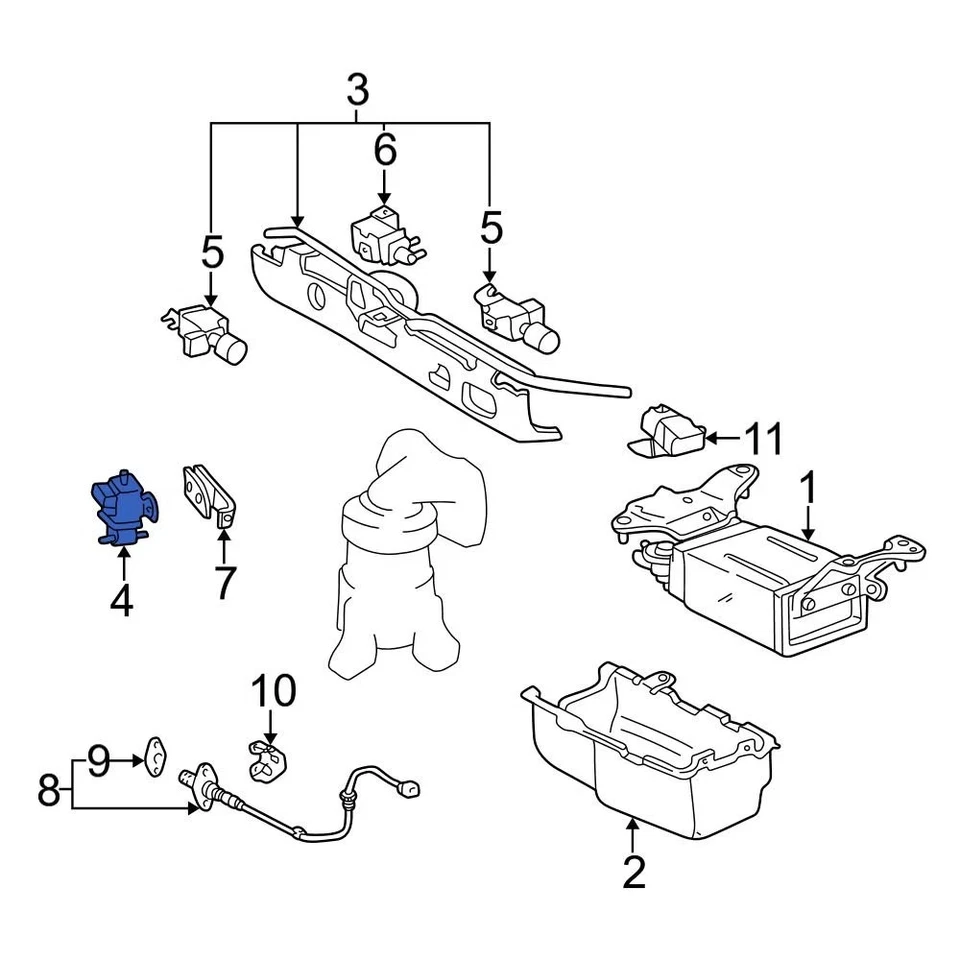 3
6
5
5
11
1
4
7
10
9
8
2