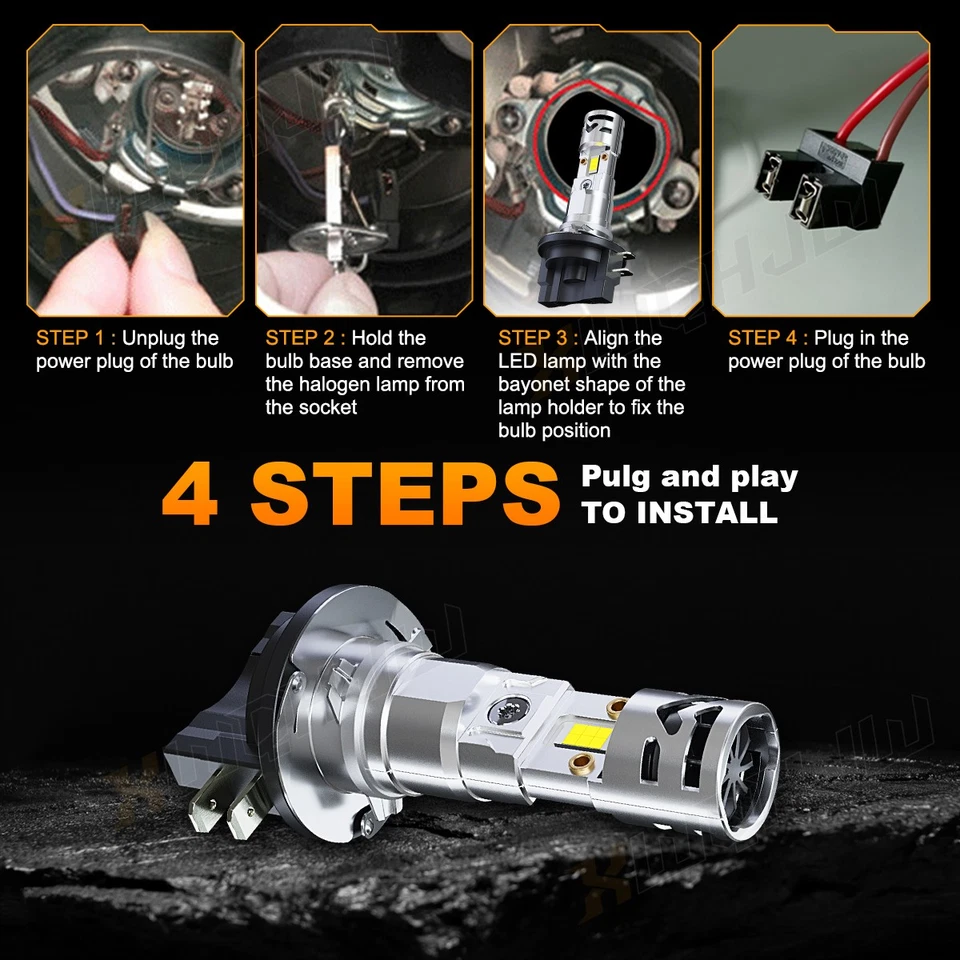 STEP 1 : Unplug the power plug of the bulb

STEP 2 : Hold the bulb base and remove the halogen lamp from the socket

STEP 3 : Align the LED lamp with the bayonet shape of the lamp holder to fix the bulb position

STEP 4 : Plug in the power plug of the bulb

4 STEPS Pulg and play TO INSTALL