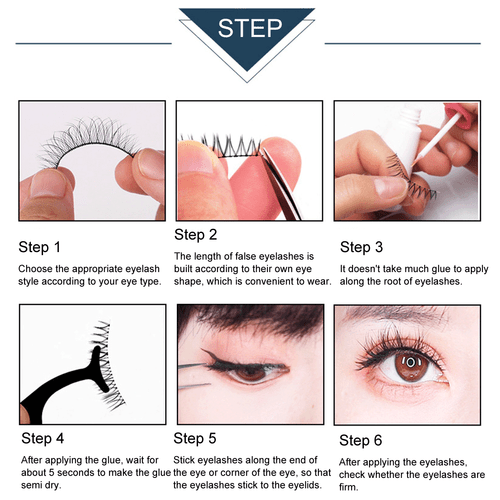 STEP

Step 1

Choose the appropriate eyelash style according to your eye type.

Step 2

The length of false eyelashes is built according to their own eye shape, which is convenient to wear.

Step 3

It doesn't take much glue to apply along the root of eyelashes.

Step 4

After applying the glue, wait for about 5 seconds to make the glue semi dry.

Step 5

Stick eyelashes along the end of the eye or corner of the eye, so that the eyelashes stick to the eyelids.

Step 6

After applying the eyelashes, check whether the eyelashes are firm.