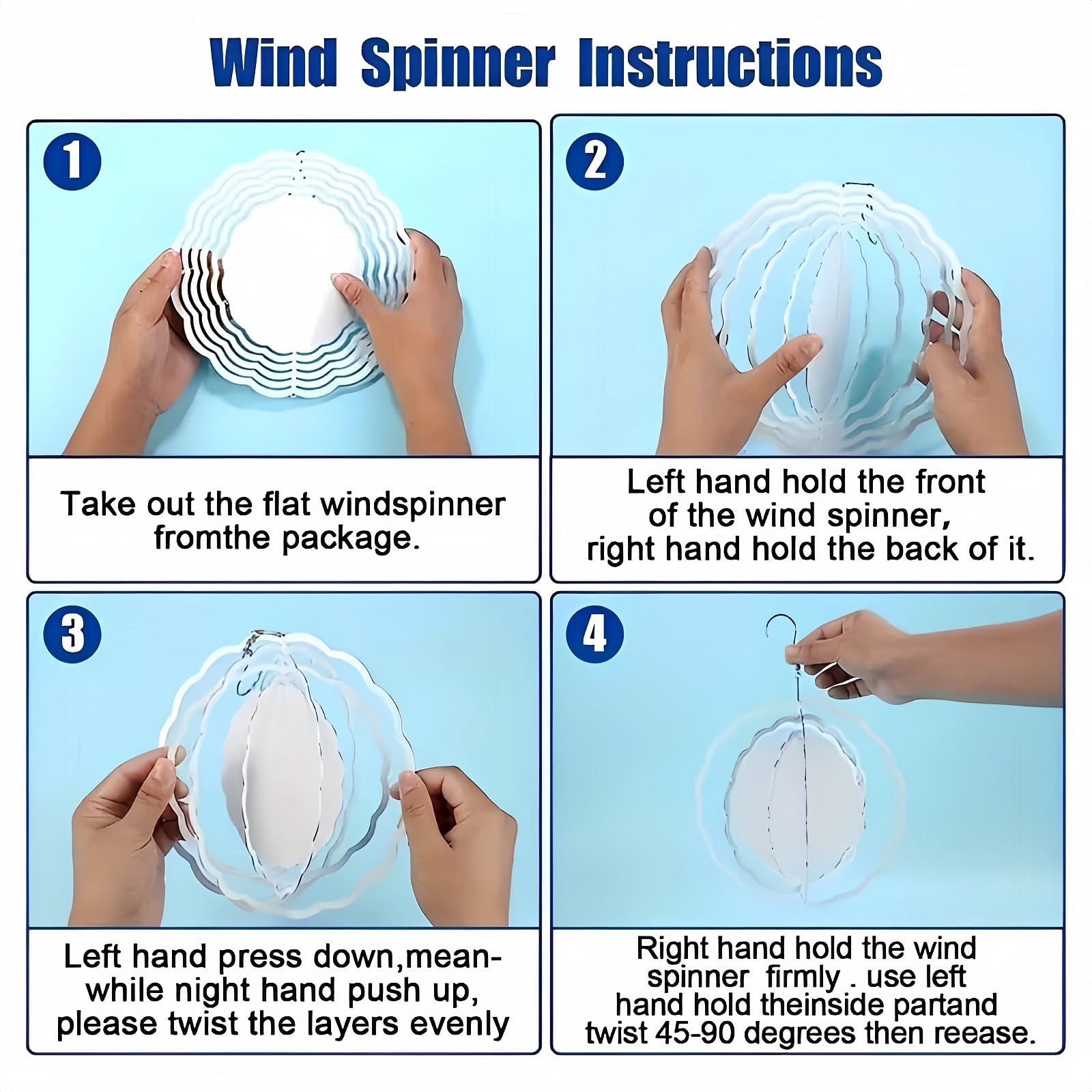 Wind Spinner Instructions

1

Take out the flat windspinner fromthe package.

2

Left hand hold the front of the wind spinner, right hand hold the back of it.

3

Left hand press down,meanwhile night hand push up, please twist the layers evenly

4

Right hand hold the wind spinner firmly . use left hand hold theinside partand twist 45-90 degrees then reease.