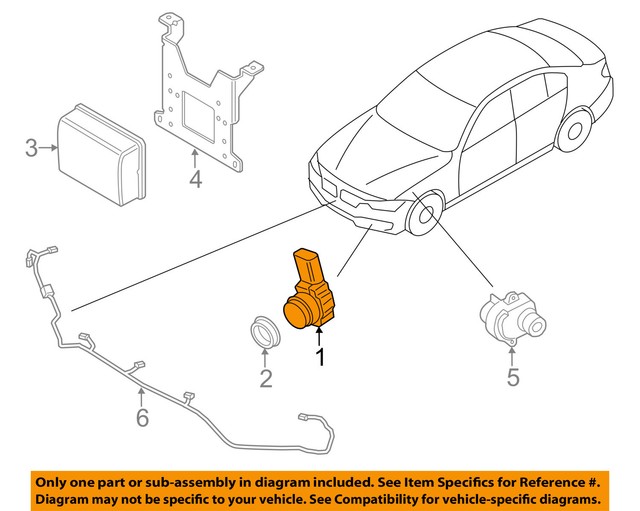 3
4
1
2
5
6

Only one part or sub-assembly in diagram included. See Item Specifics for Reference #.
Diagram may not be specific to your vehicle. See Compatibility for vehicle-specific diagrams.