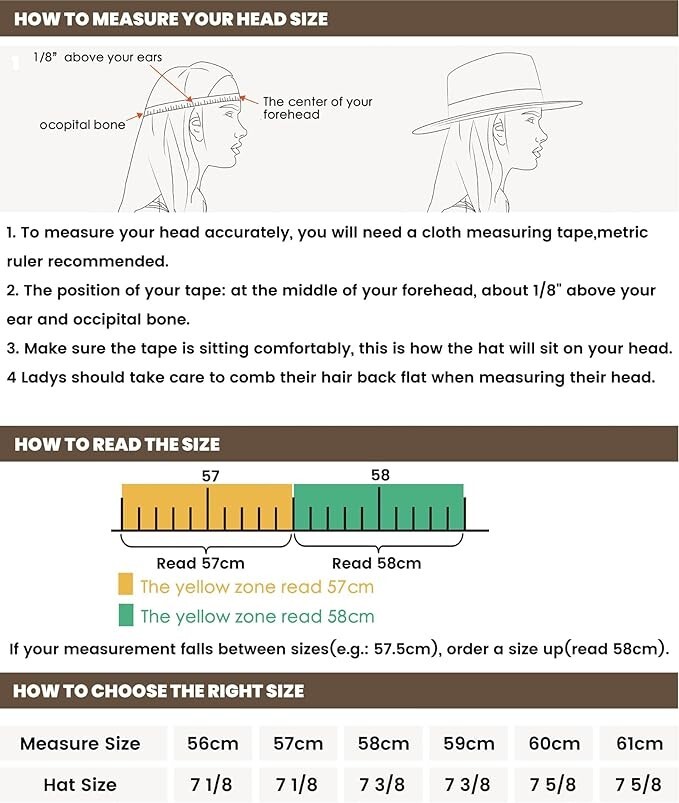 HOW TO MEASURE YOUR HEAD SIZE

1

1/8" above your ears

The center of your forehead

ocopital bone

1. To measure your head accurately, you will need a cloth measuring tape,metric ruler recommended.
2. The position of your tape: at the middle of your forehead, about 1/8" above your ear and occipital bone.
3. Make sure the tape is sitting comfortably, this is how the hat will sit on your head.
4 Ladys should take care to comb their hair back flat when measuring their head.

HOW TO READ THE SIZE

57

58

Read 57cm

Read 58cm

The yellow zone read 57cm

The yellow zone read 58cm

If your measurement falls between sizes(e.g.: 57.5cm), order a size up(read 58cm).

HOW TO CHOOSE THE RIGHT SIZE

| Measure Size | 56cm | 57cm | 58cm | 59cm | 60cm | 61cm |
|---|---|---|---|---|---|---|
| Hat Size | 7 1/8 | 7 1/8 | 7 3/8 | 7 3/8 | 7 5/8 | 7 5/8 |