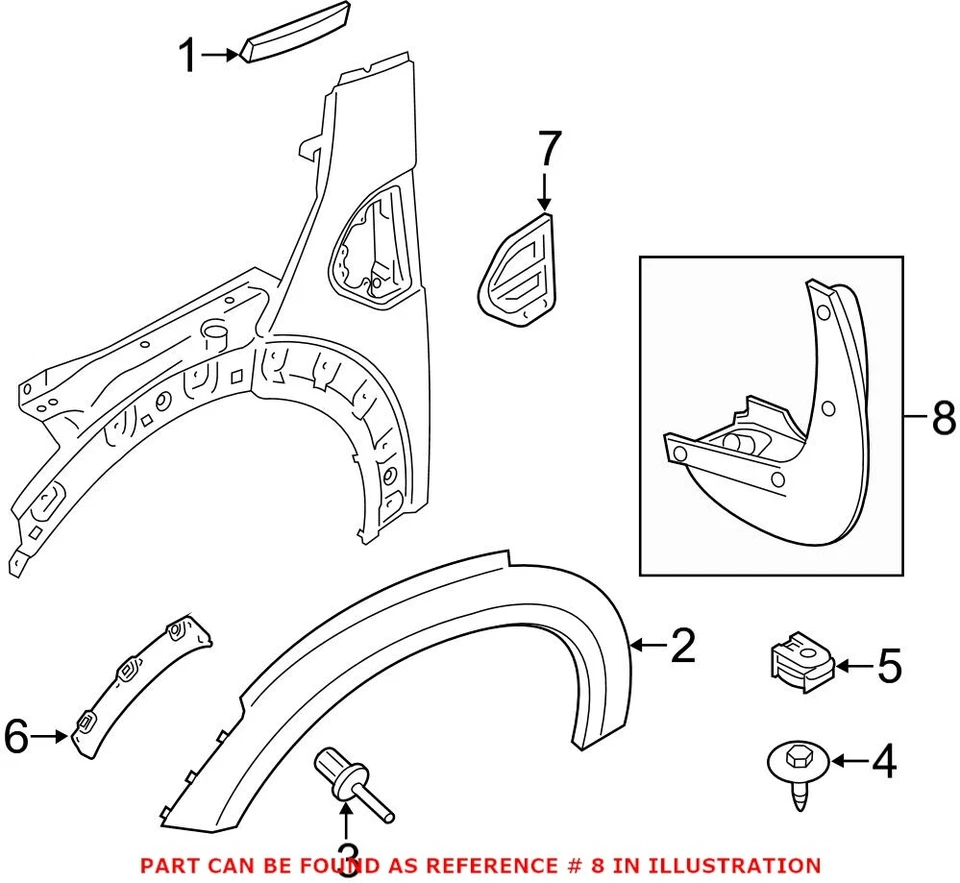 1
7
8
2
5
6
4
3
PART CAN BE FOUND AS REFERENCE # 8 IN ILLUSTRATION