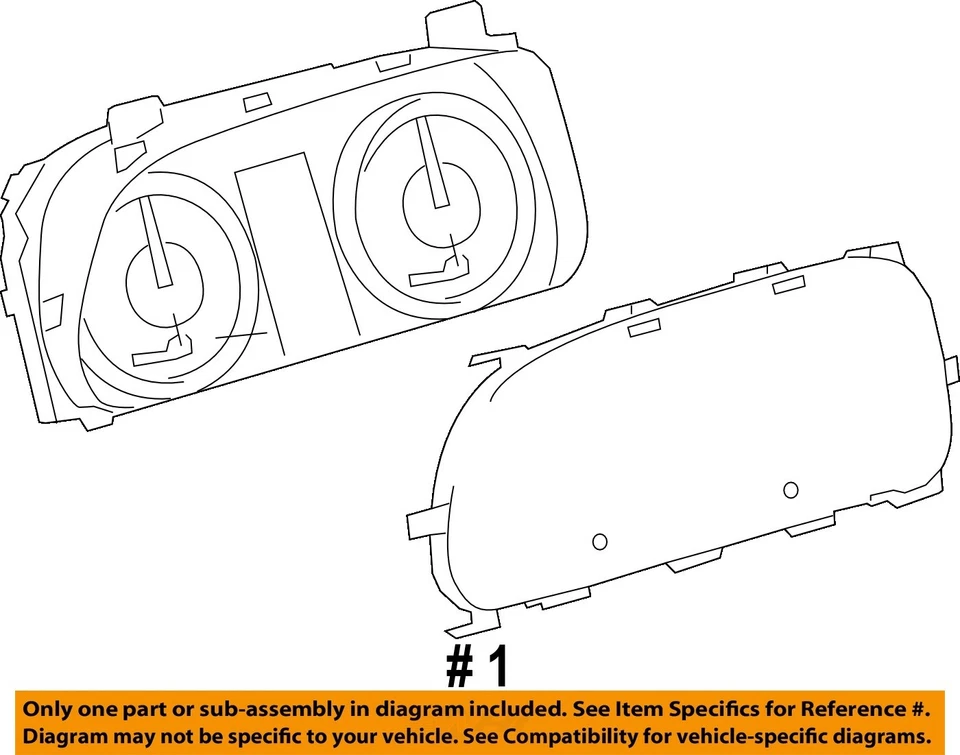 # 1

Only one part or sub-assembly in diagram included. See Item Specifics for Reference #.
Diagram may not be specific to your vehicle. See Compatibility for vehicle-specific diagrams.