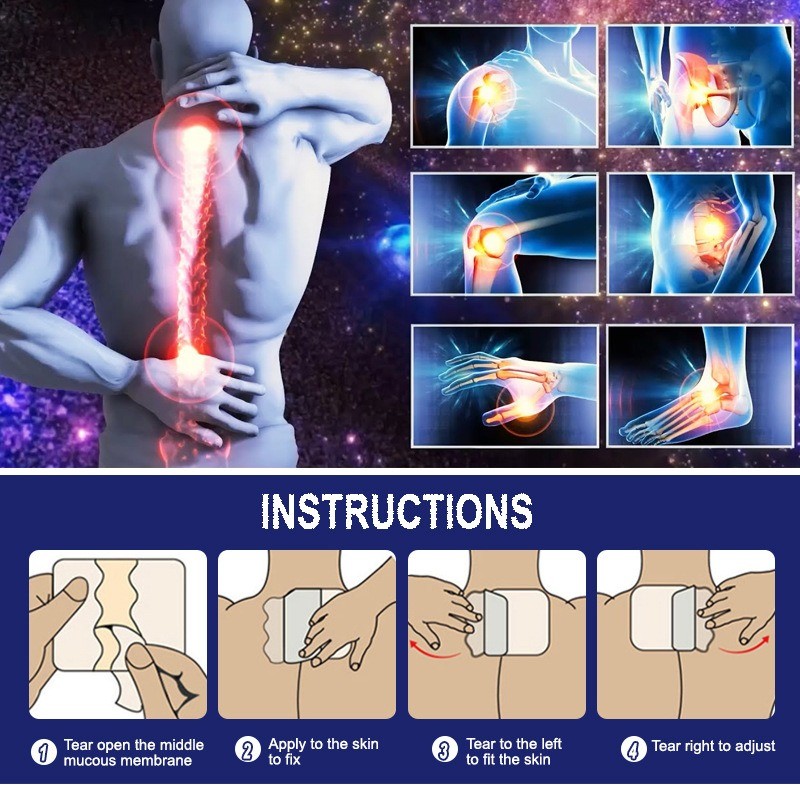 INSTRUCTIONS

1 Tear open the middle mucous membrane

2 Apply to the skin to fix

3 Tear to the left to fit the skin

4 Tear right to adjust