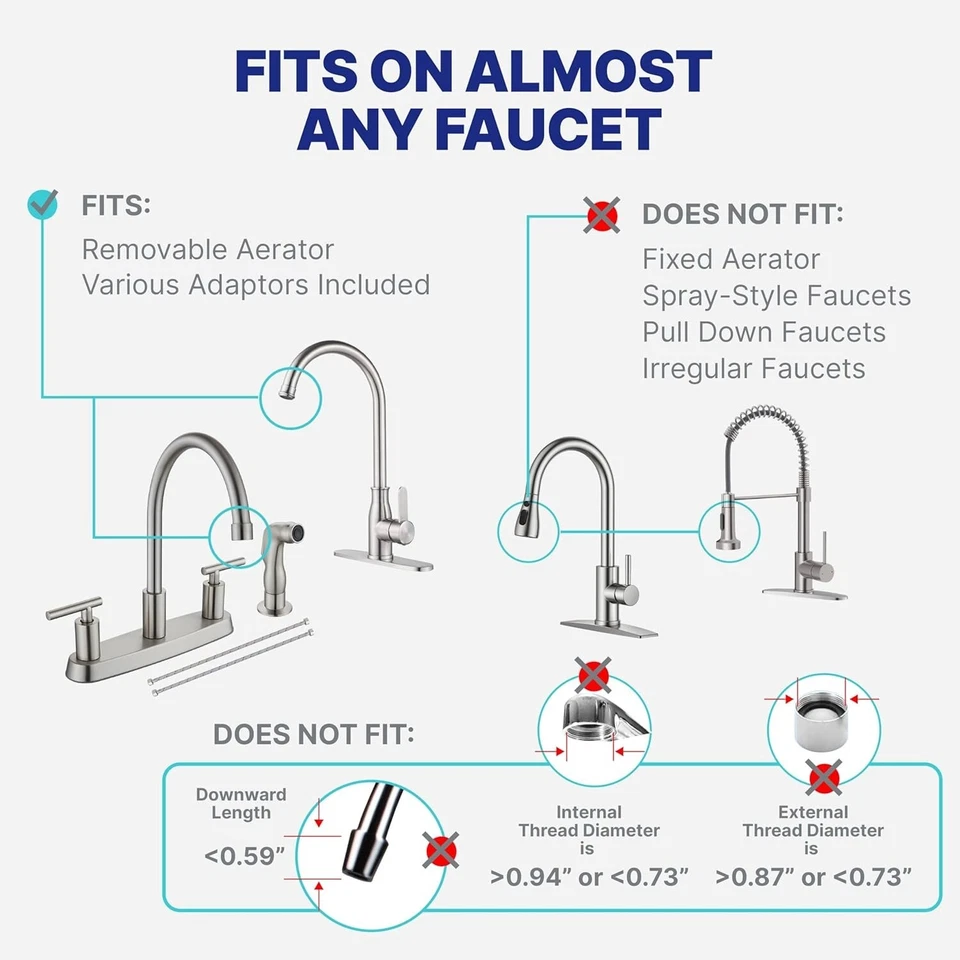 FITS ON ALMOST ANY FAUCET

FITS:
Removable Aerator
Various Adaptors Included

DOES NOT FIT:
Fixed Aerator
Spray-Style Faucets
Pull Down Faucets
Irregular Faucets

DOES NOT FIT:

Downward Length
<0.59"

Internal Thread Diameter is
>0.94" or <0.73"

External Thread Diameter is
>0.87" or <0.73"