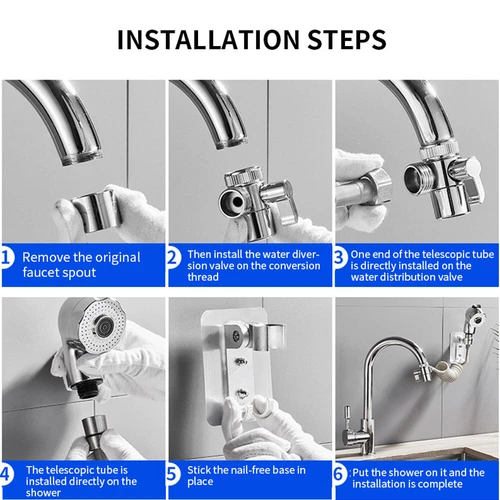 INSTALLATION STEPS

1 Remove the original faucet spout

2 Then install the water diversion valve on the conversion thread

3 One end of the telescopic tube is directly installed on the water distribution valve

4 The telescopic tube is installed directly on the shower

5 Stick the nail-free base in place

6 Put the shower on it and the installation is complete