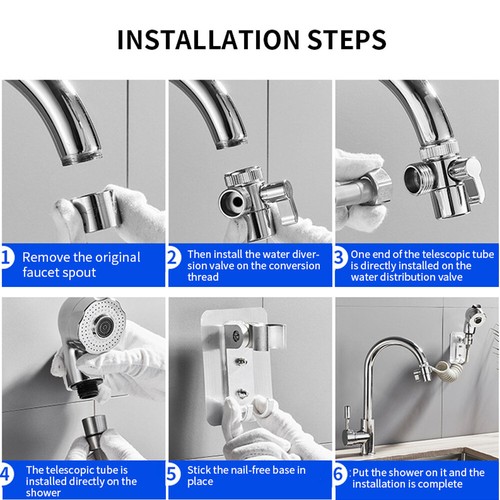 INSTALLATION STEPS

1 Remove the original faucet spout

2 Then install the water diversion valve on the conversion thread

3 One end of the telescopic tube is directly installed on the water distribution valve

4 The telescopic tube is installed directly on the shower

5 Stick the nail-free base in place

6 Put the shower on it and the installation is complete