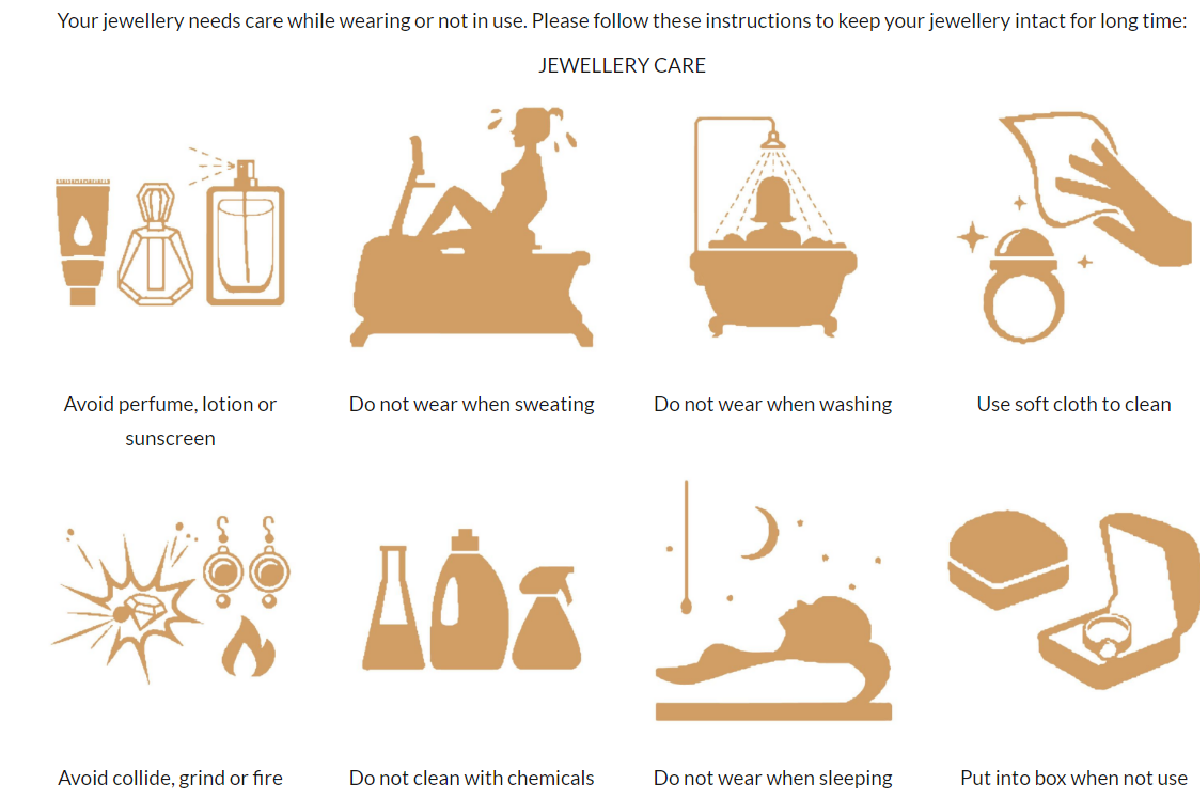 Your jewellery needs care while wearing or not in use. Please follow these instructions to keep your jewellery intact for long time:

JEWELLERY CARE

Avoid perfume, lotion or sunscreen

Do not wear when sweating

Do not wear when washing

Use soft cloth to clean

Avoid collide, grind or fire

Do not clean with chemicals

Do not wear when sleeping

Put into box when not use