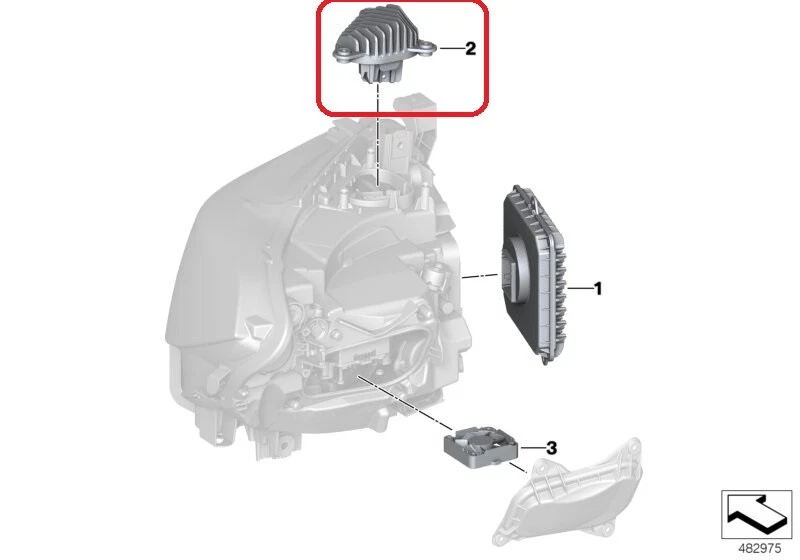 2

1

3

482975