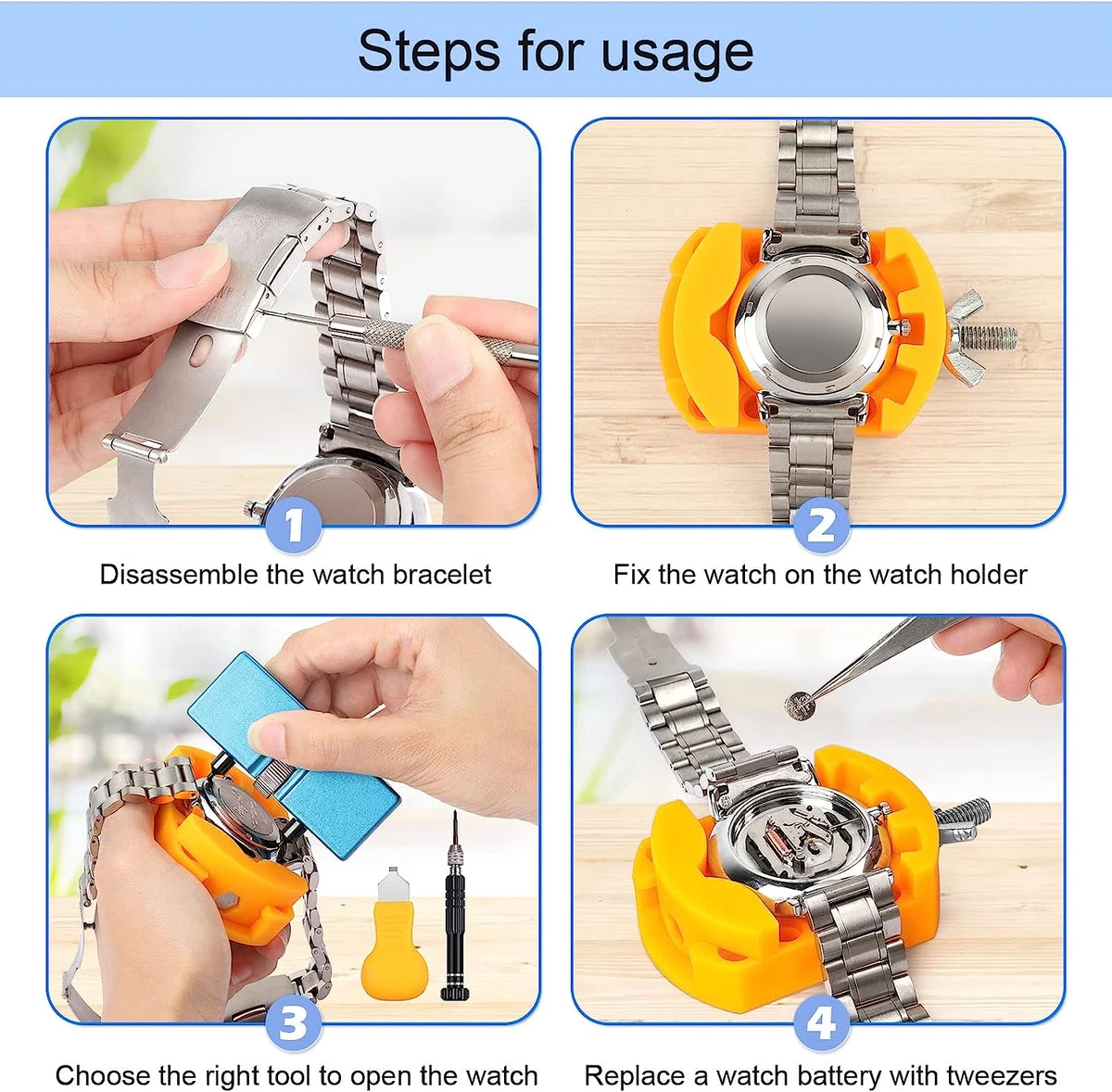 Steps for usage

1
Disassemble the watch bracelet

2
Fix the watch on the watch holder

3
Choose the right tool to open the watch

4
Replace a watch battery with tweezers