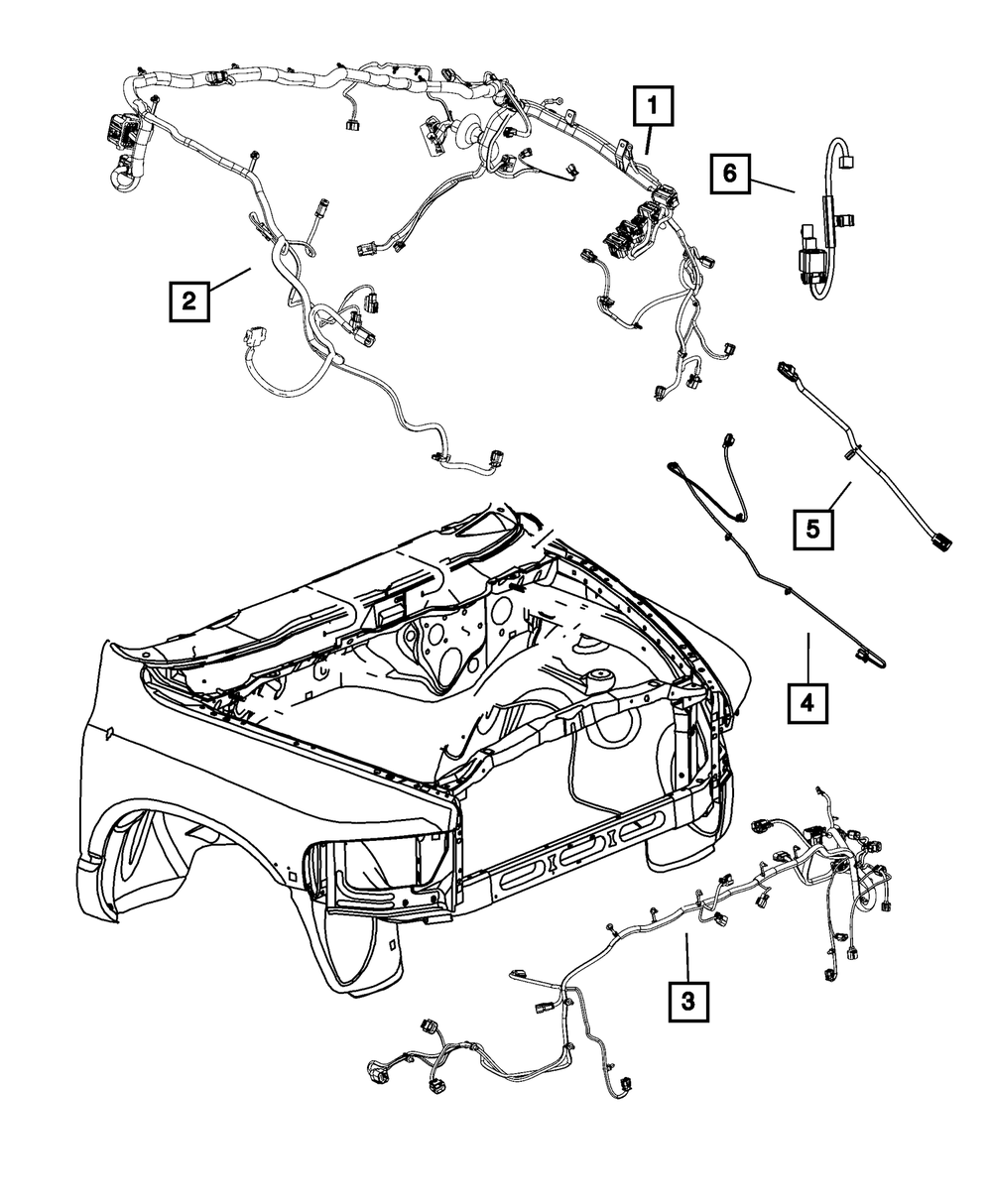 1
6
2
5
4
3