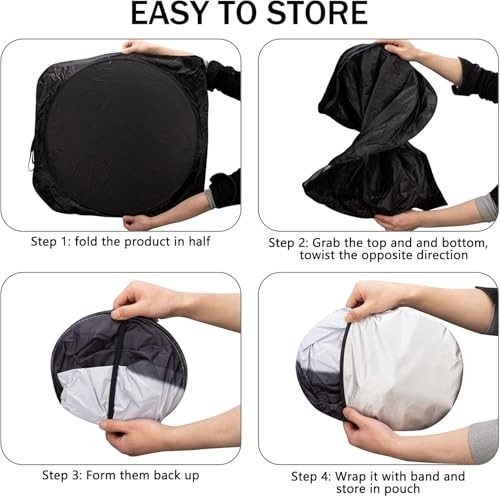 EASY TO STORE

Step 1: fold the product in half

Step 2: Grab the top and and bottom, towist the opposite direction

Step 3: Form them back up

Step 4: Wrap it with band and store in pouch