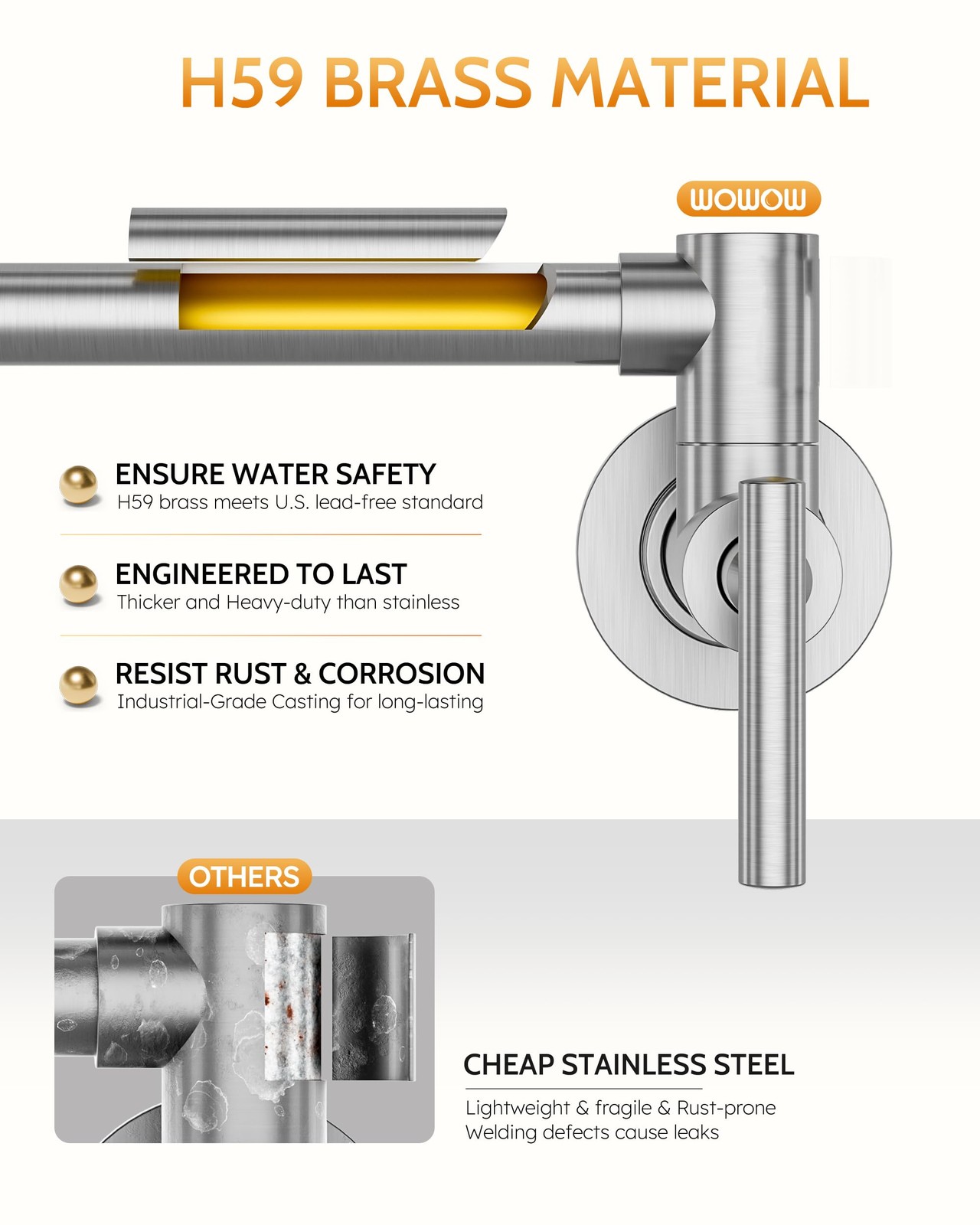 H59 BRASS MATERIAL

WOWOW

ENSURE WATER SAFETY
H59 brass meets U.S. lead-free standard

ENGINEERED TO LAST
Thicker and Heavy-duty than stainless

RESIST RUST & CORROSION
Industrial-Grade Casting for long-lasting

OTHERS

CHEAP STAINLESS STEEL
Lightweight & fragile & Rust-prone
Welding defects cause leaks