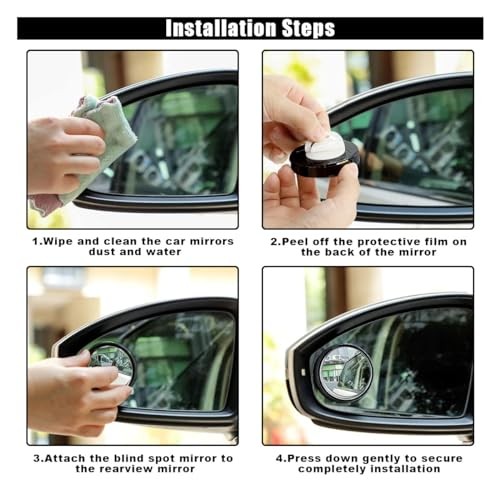 Installation Steps

1.Wipe and clean the car mirrors dust and water

2.Peel off the protective film on the back of the mirror

3.Attach the blind spot mirror to the rearview mirror

4.Press down gently to secure completely installation