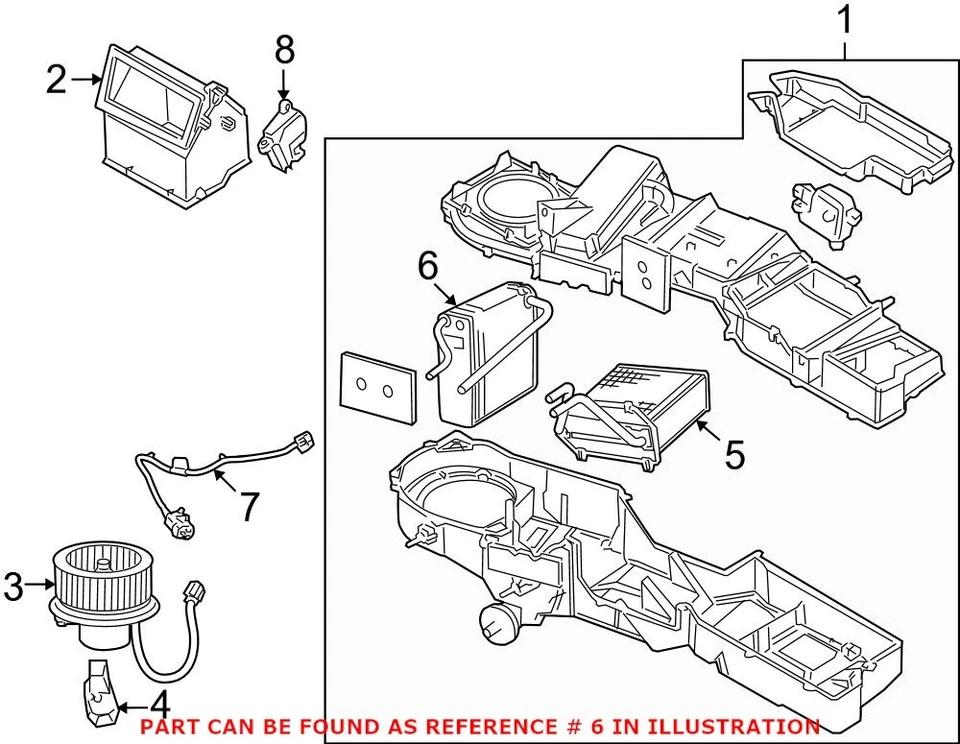 1
2
8
6
5
7
3
4
PART CAN BE FOUND AS REFERENCE # 6 IN ILLUSTRATION