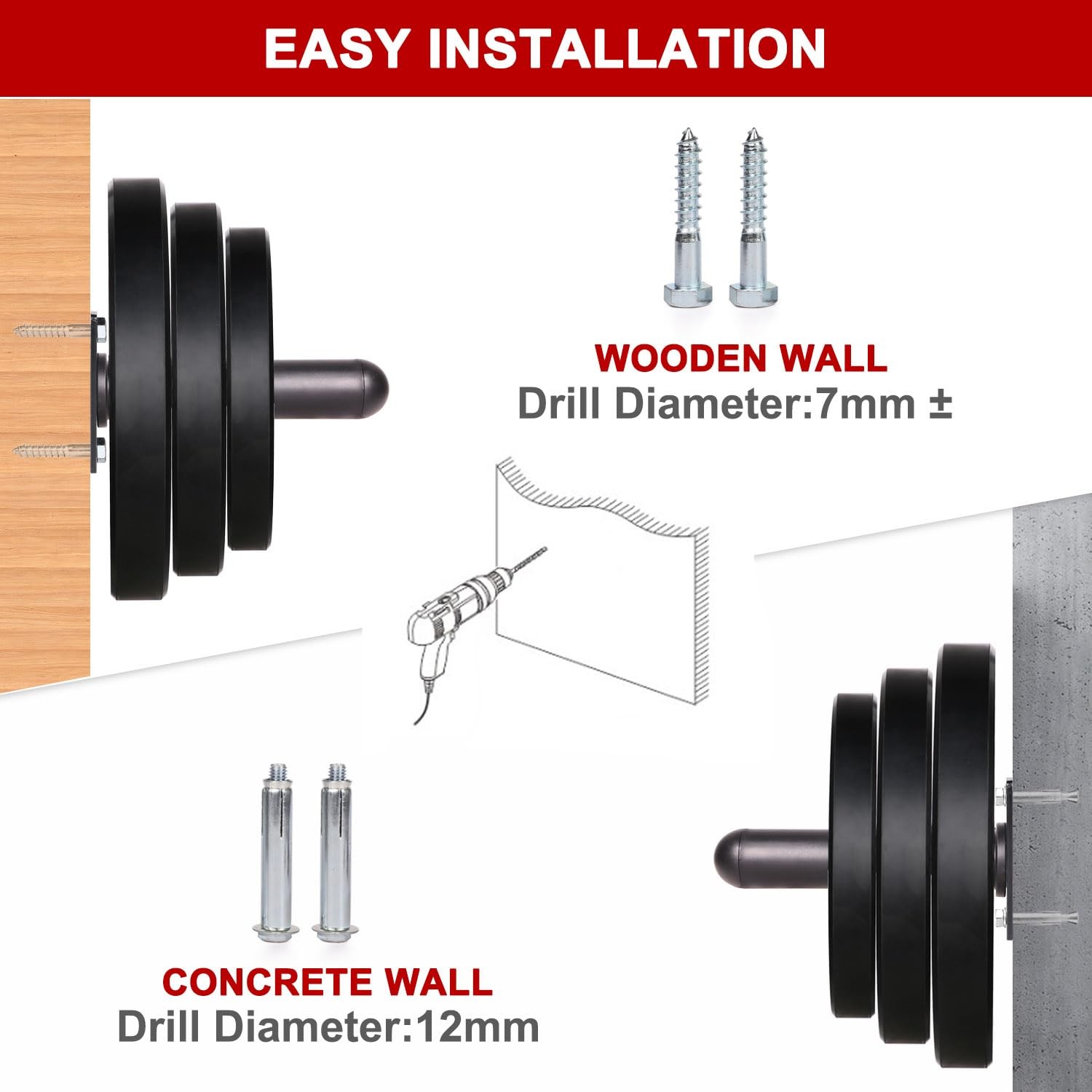 EASY INSTALLATION

WOODEN WALL
Drill Diameter:7mm ±

CONCRETE WALL
Drill Diameter:12mm