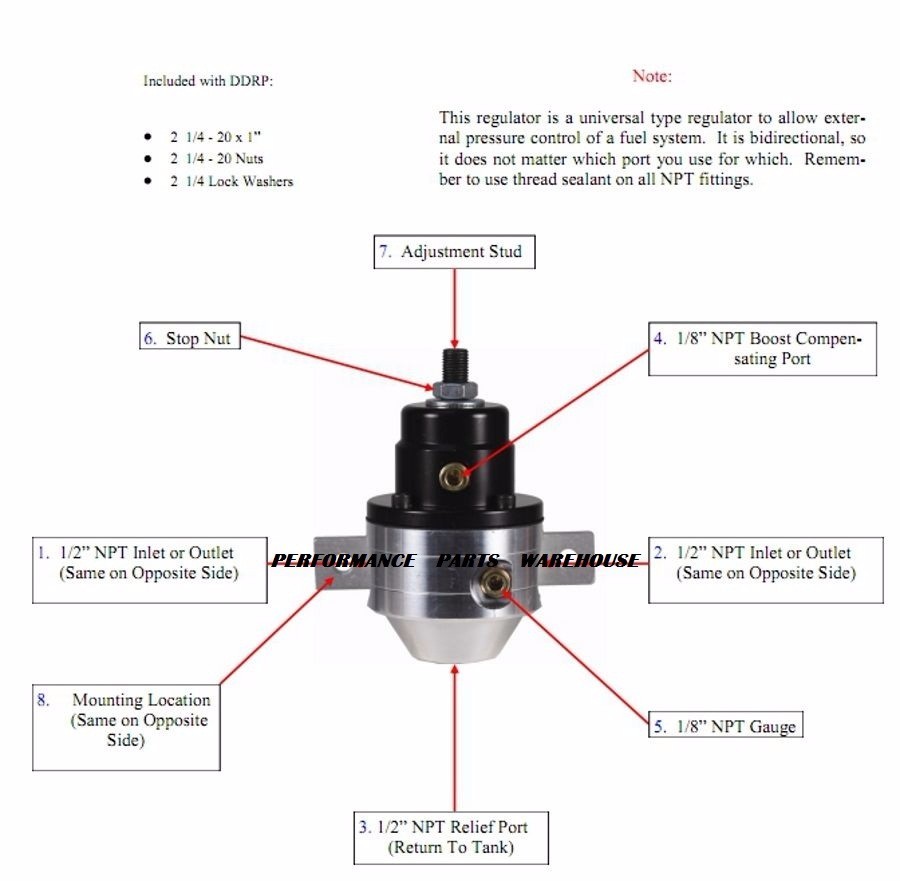 Included with DDRP:

- 2 1/4 - 20 x 1"
- 2 1/4 - 20 Nuts
- 2 1/4 Lock Washers

Note:

This regulator is a universal type regulator to allow external pressure control of a fuel system. It is bidirectional, so it does not matter which port you use for which. Remember to use thread sealant on all NPT fittings.

7. Adjustment Stud

6. Stop Nut

4. 1/8" NPT Boost Compensating Port

1. 1/2" NPT Inlet or Outlet (Same on Opposite Side)

PERFORMANCE PARTS WAREHOUSE

2. 1/2" NPT Inlet or Outlet (Same on Opposite Side)

8. Mounting Location (Same on Opposite Side)

5. 1/8" NPT Gauge

3. 1/2" NPT Relief Port (Return To Tank)