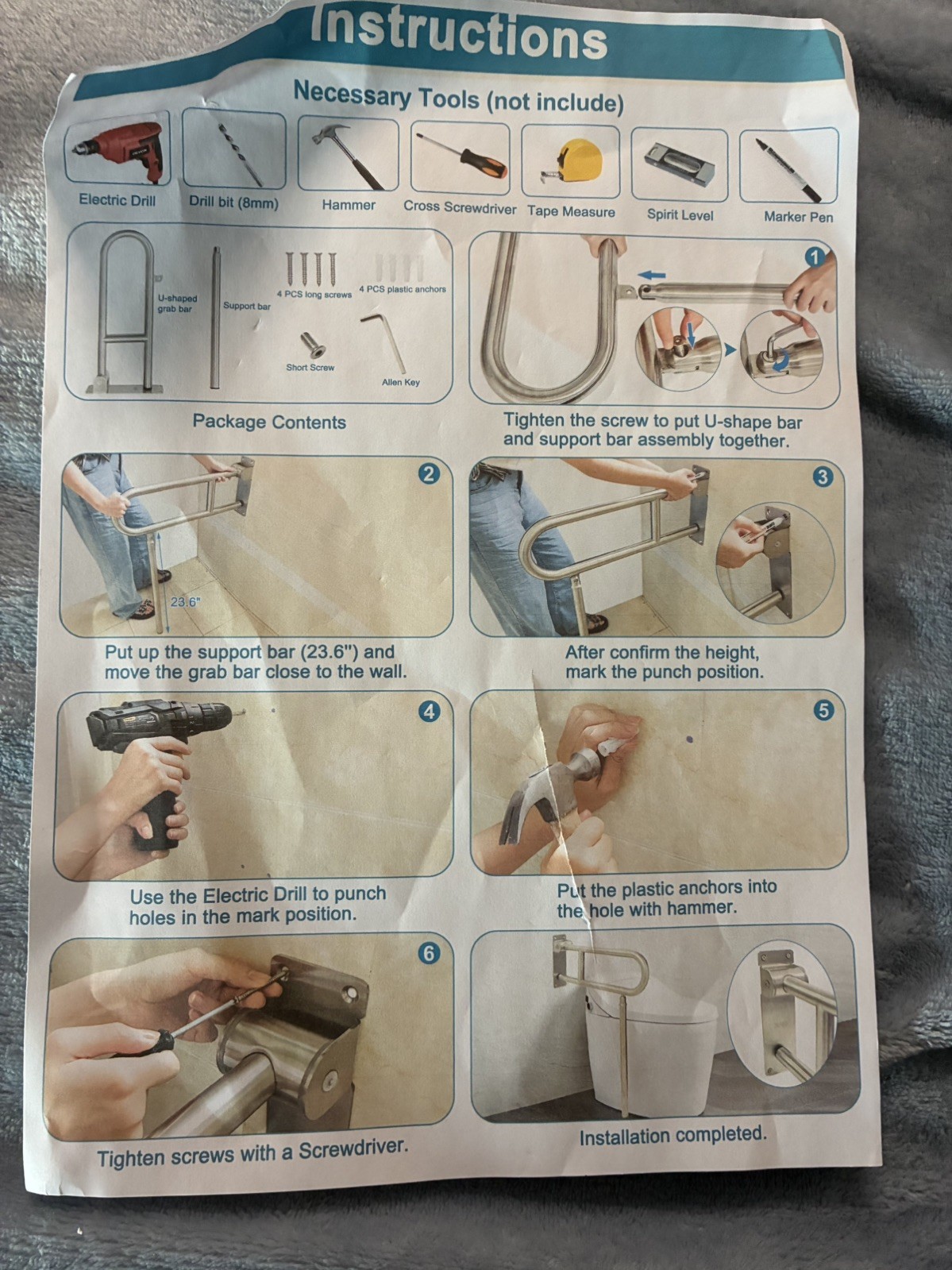 Instructions

Necessary Tools (not include)

Electric Drill
Drill bit (8mm)
Hammer
Cross Screwdriver
Tape Measure
Spirit Level
Marker Pen

U-shaped grab bar
Support bar
4 PCS long screws
4 PCS plastic anchors
Short Screw
Allen Key

Package Contents

1

Tighten the screw to put U-shape bar and support bar assembly together.

2

23.6"

Put up the support bar (23.6") and move the grab bar close to the wall.

3

After confirm the height, mark the punch position.

4

Use the Electric Drill to punch holes in the mark position.

5

Put the plastic anchors into the hole with hammer.

6

Tighten screws with a Screwdriver.

Installation completed.